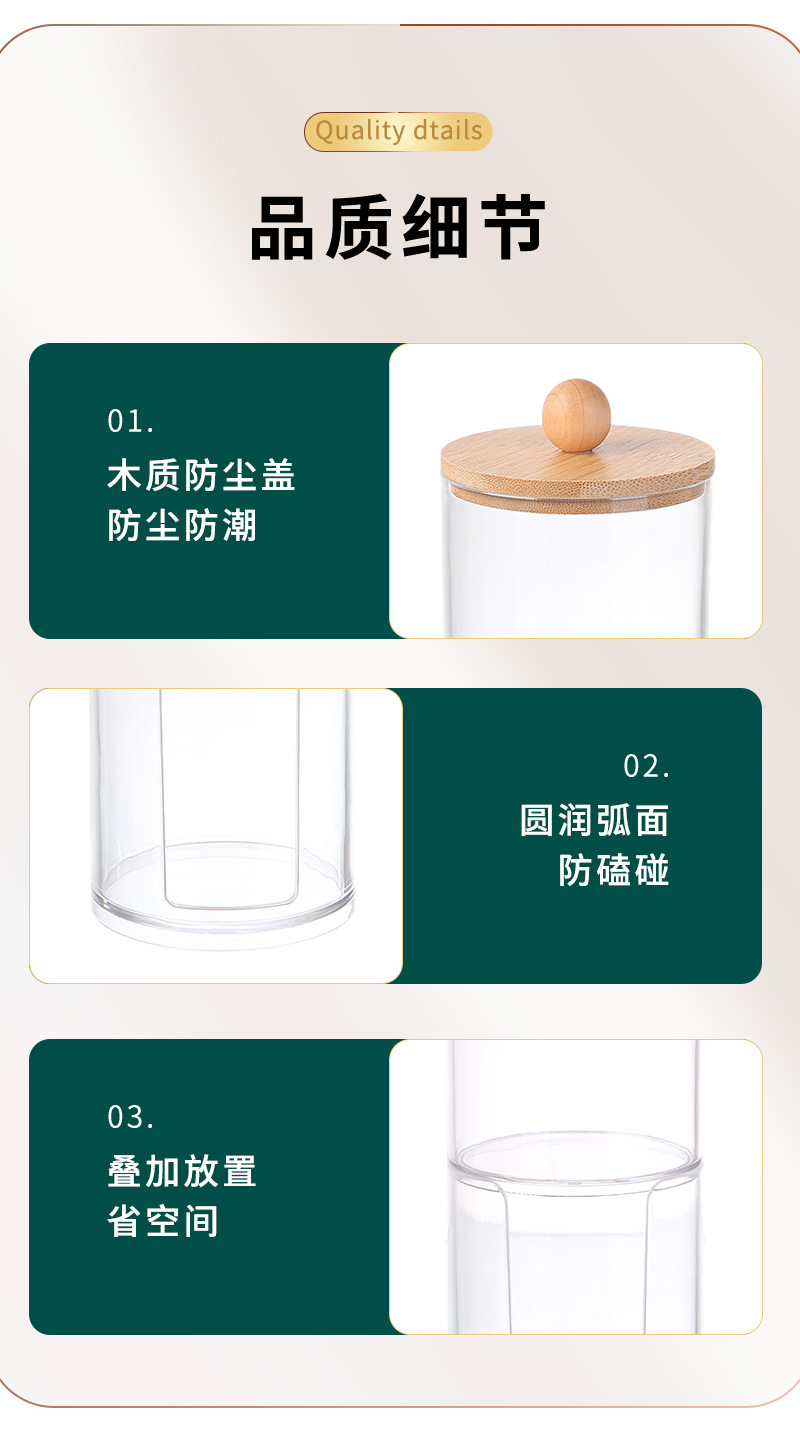 Quality dtails

品质细节

01.

木质防尘盖
防尘防潮

02.

圆润弧面
防磕碰

03.

叠加放置
省空间