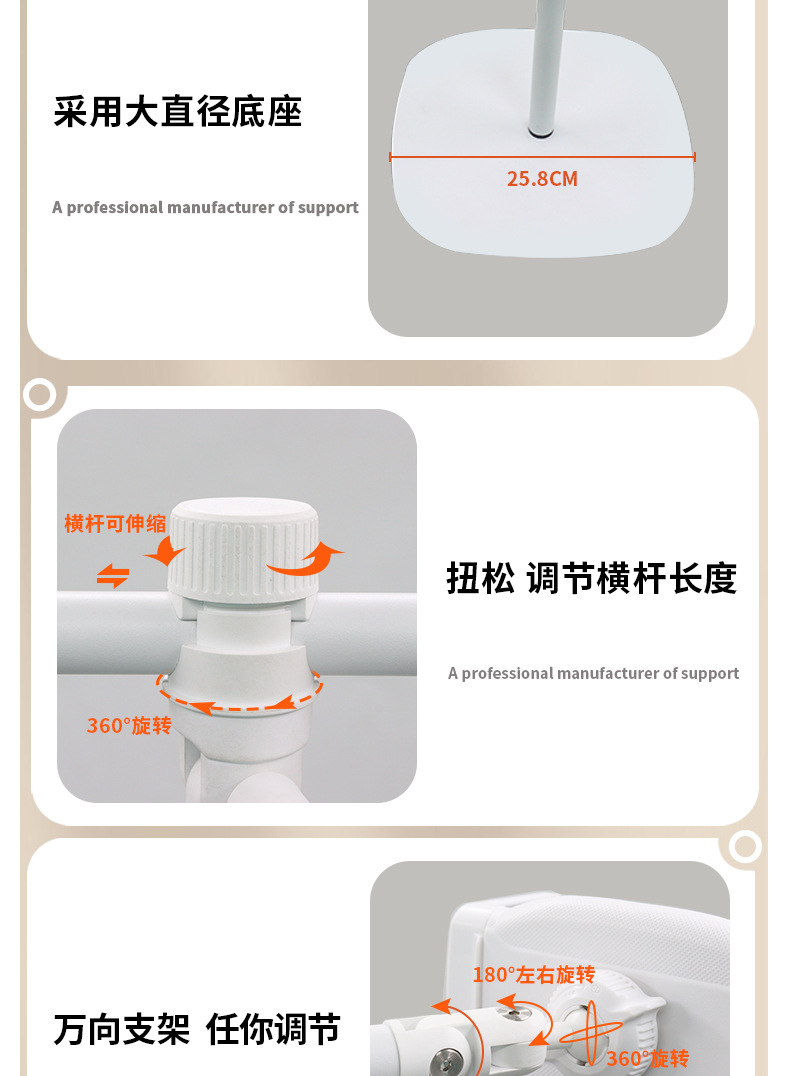 采用大直径底座

A professional manufacturer of support

25.8CM

横杆可伸缩

360°旋转

扭松 调节横杆长度

A professional manufacturer of support

万向支架 任你调节

180°左右旋转

360°旋转