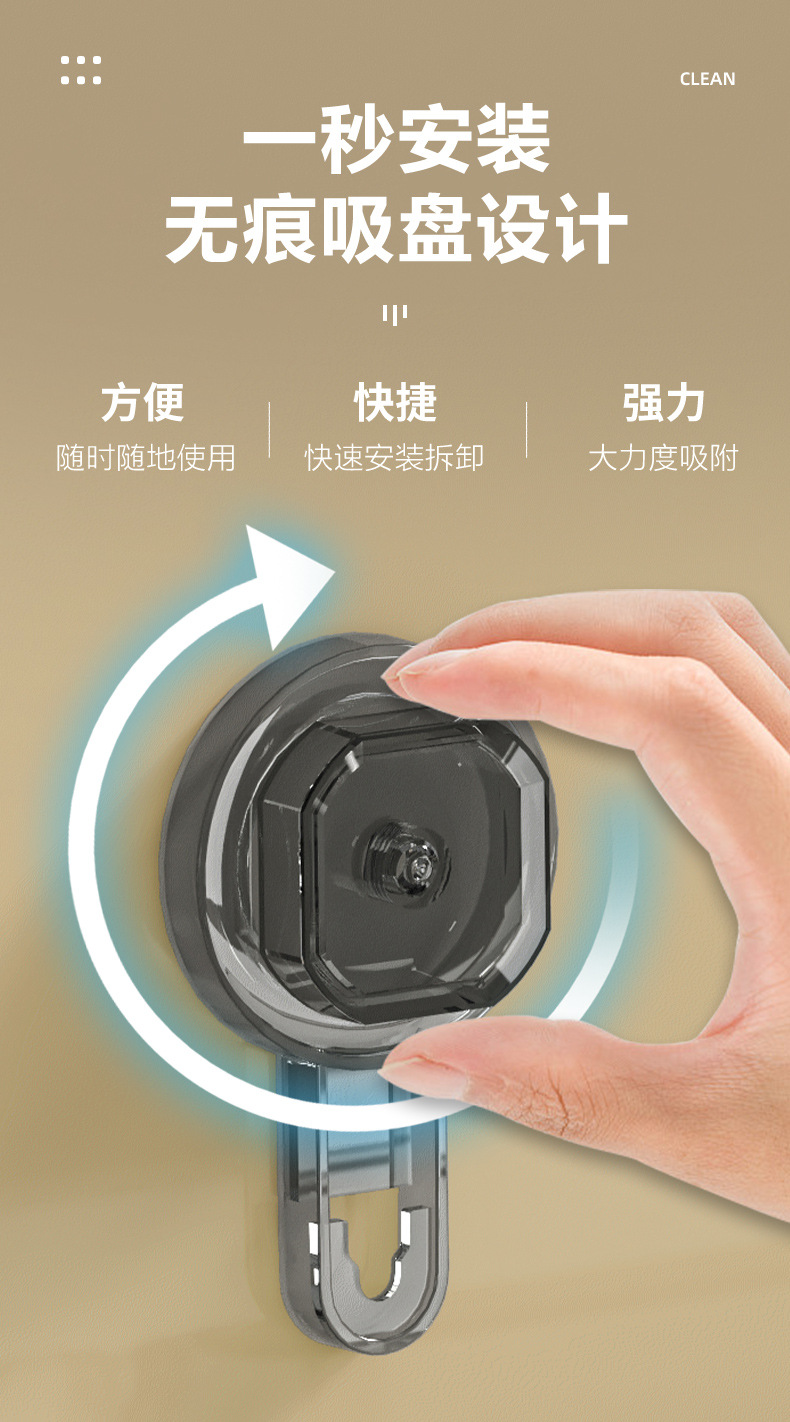 CLEAN

一秒安装
无痕吸盘设计

方便
随时随地使用

快捷
快速安装拆卸

强力
大力度吸附