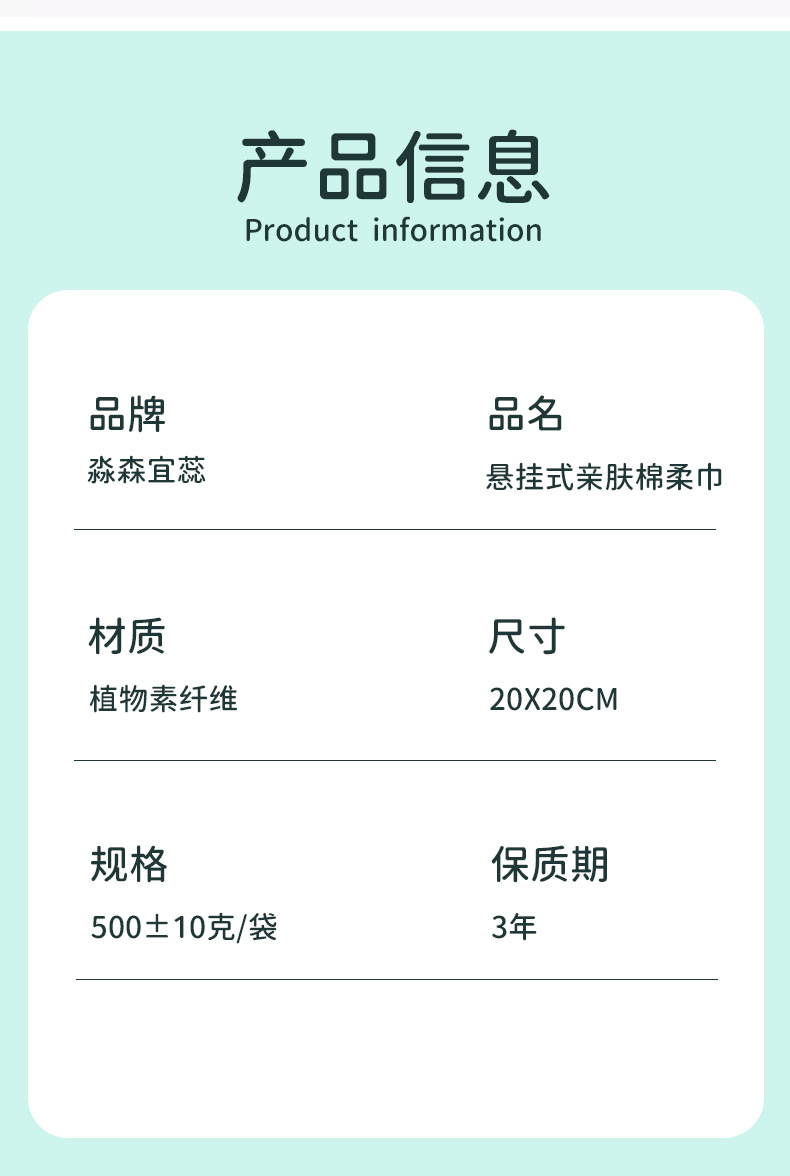 产品信息
Product information

品牌
淼森宜蕊

品名
悬挂式亲肤棉柔巾

材质
植物素纤维

尺寸
20X20CM

规格
500±10克/袋

保质期
3年