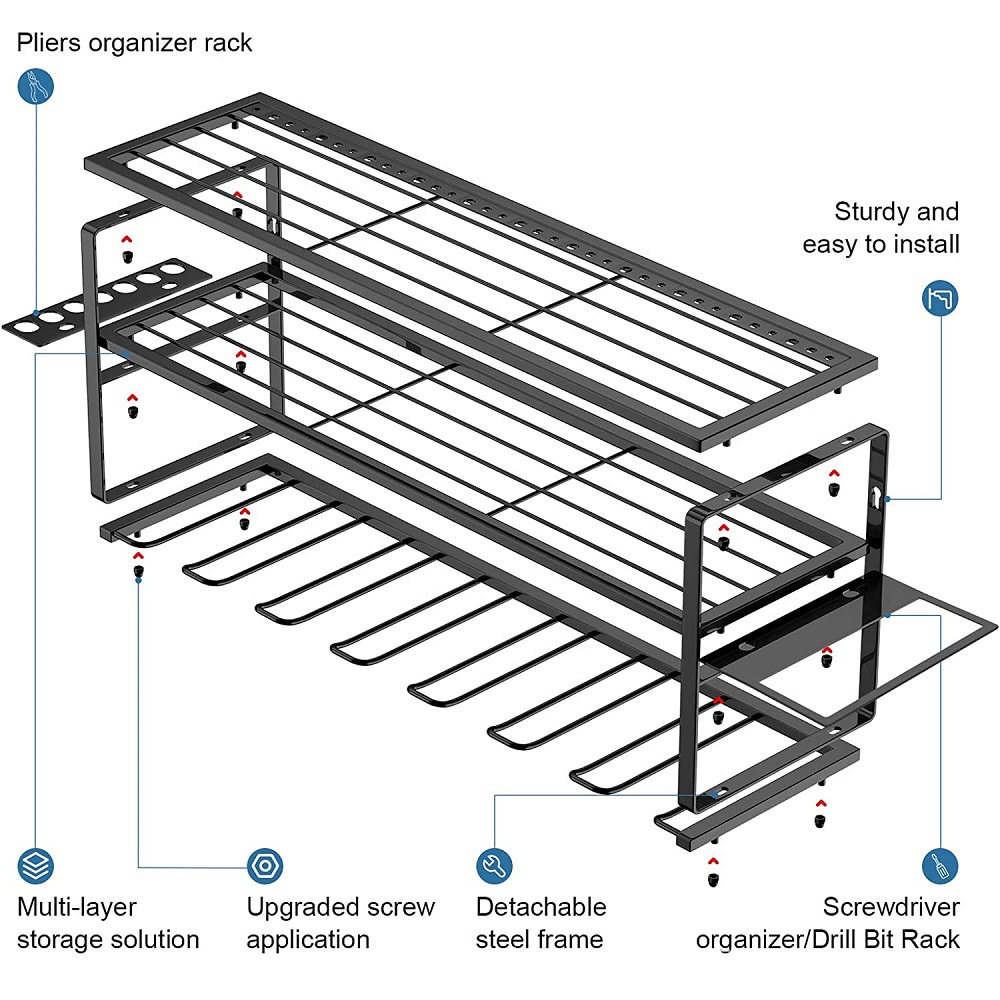 Pliers organizer rack

Sturdy and easy to install

Multi-layer storage solution

Upgraded screw application

Detachable steel frame

Screwdriver organizer/Drill Bit Rack