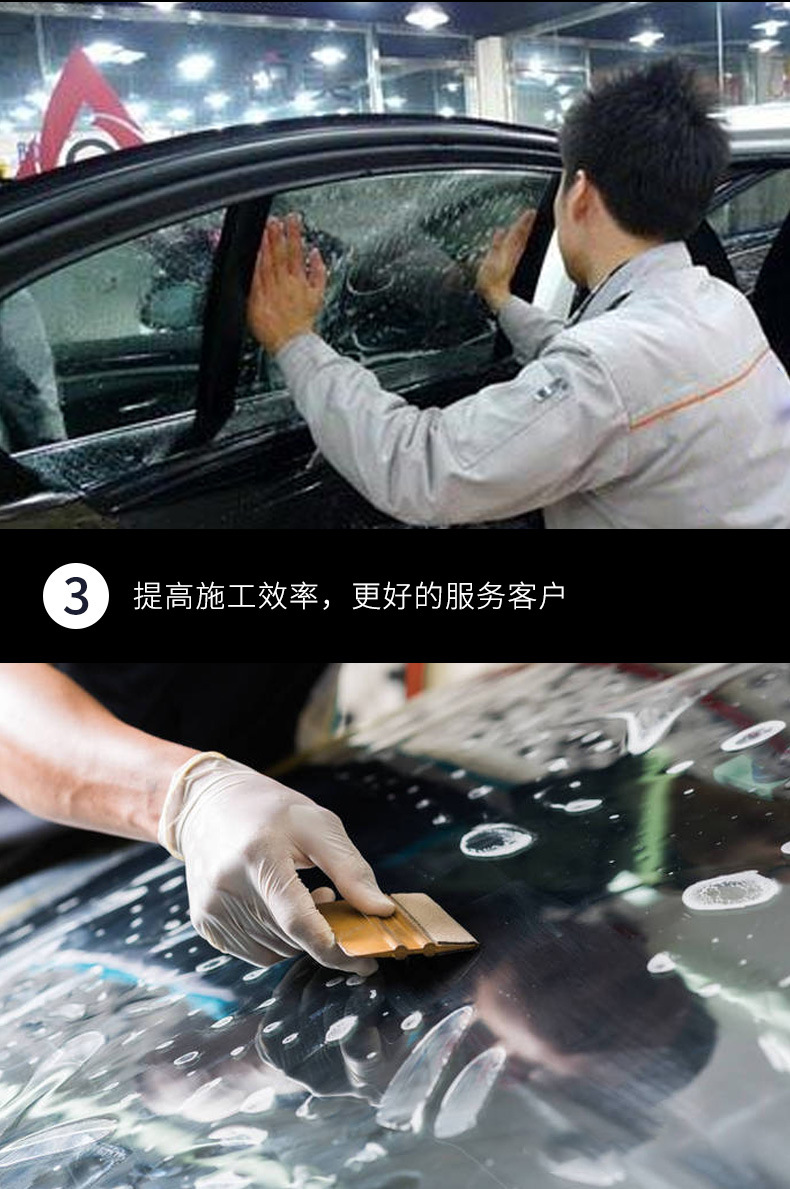 3 提高施工效率，更好的服务客户