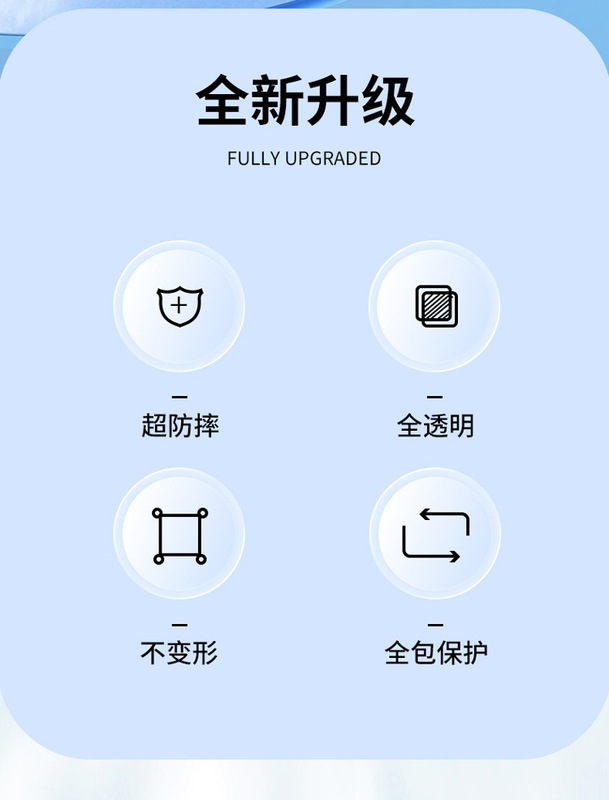 全新升级

FULLY UPGRADED

-
超防摔

-
全透明

-
不变形

-
全包保护