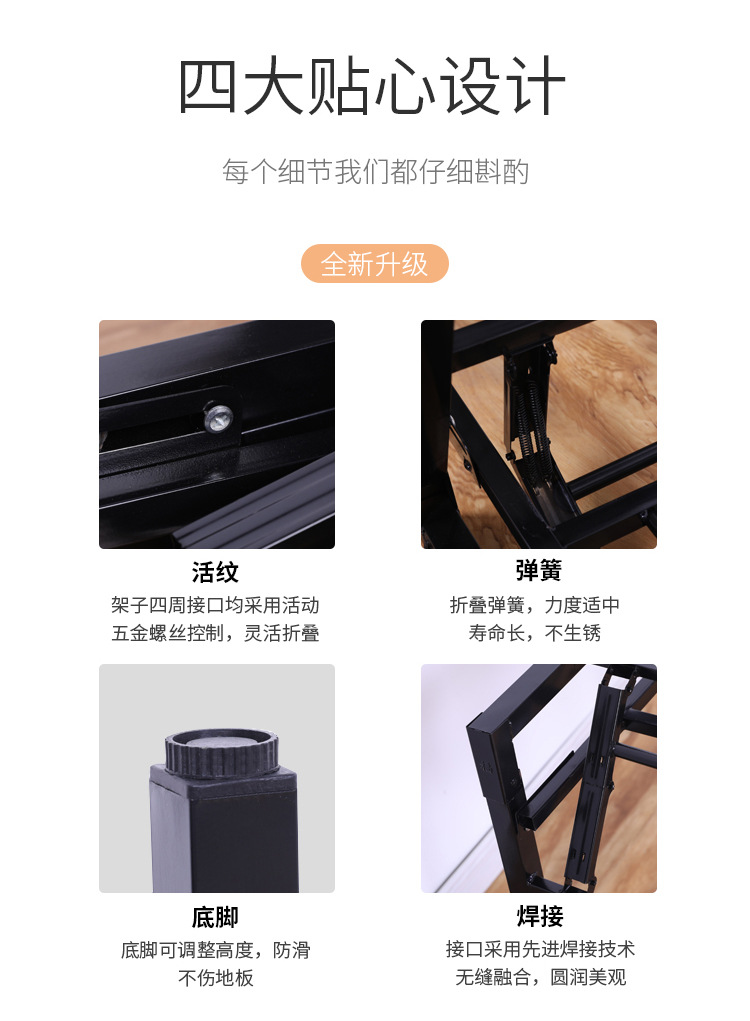 四大贴心设计

每个细节我们都仔细斟酌

全新升级

活纹

架子四周接口均采用活动五金螺丝控制，灵活折叠

弹簧

折叠弹簧，力度适中寿命长，不生锈

底脚

底脚可调整高度，防滑不伤地板

焊接

接口采用先进焊接技术无缝融合，圆润美观