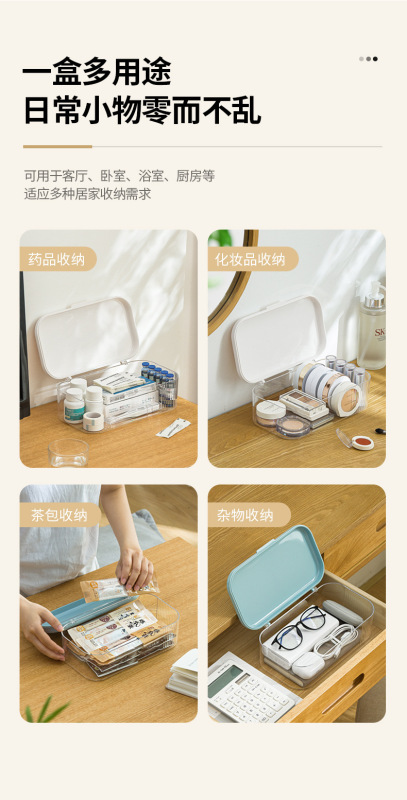 一盒多用途
日常小物零而不乱

可用于客厅、卧室、浴室、厨房等
适应多种居家收纳需求

药品收纳

化妆品收纳

SK

茶包收纳

杂物收纳