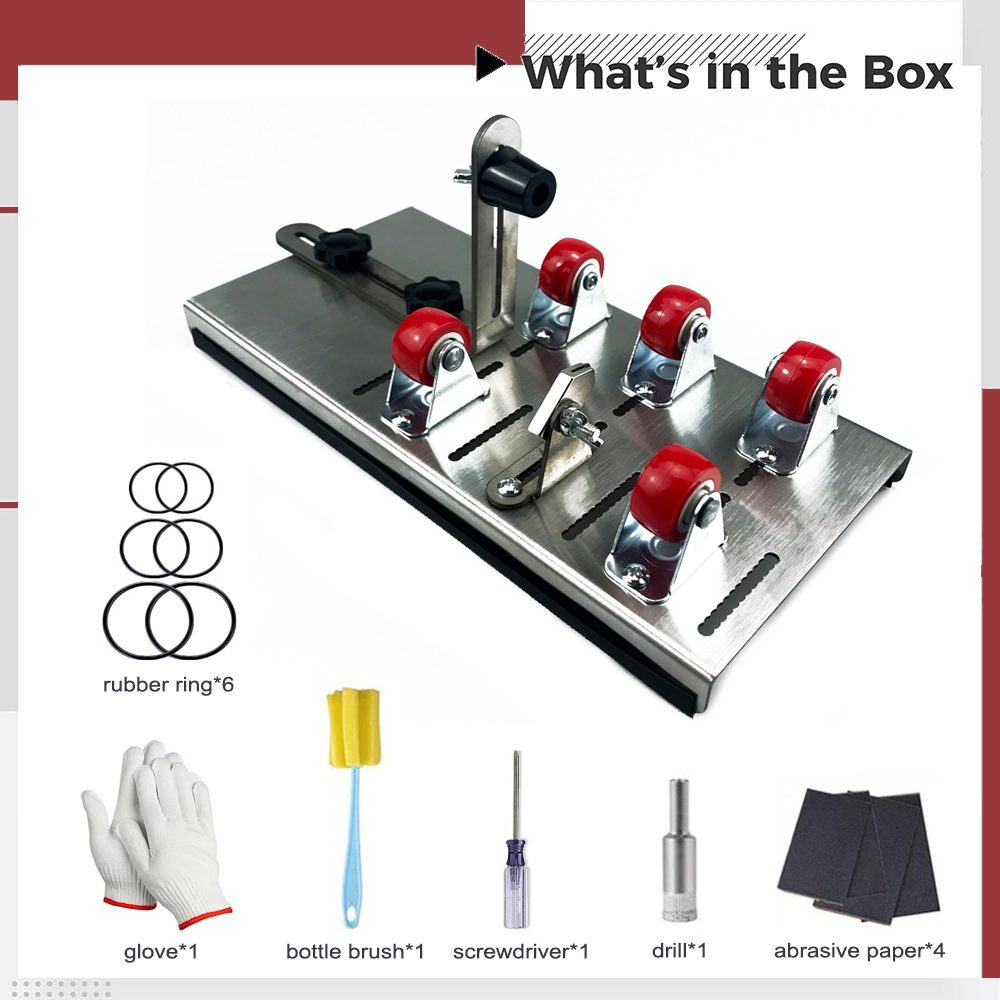 What's in the Box

rubber ring*6

glove*1 bottle brush*1 screwdriver*1 drill*1 abrasive paper*4