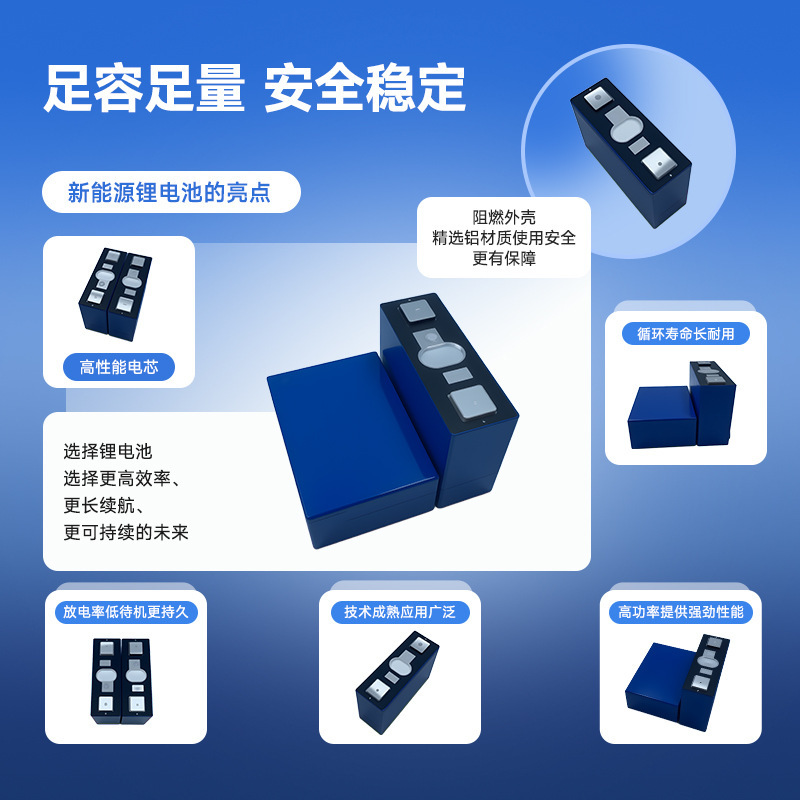 足容足量 安全稳定

新能源锂电池的亮点

阻燃外壳
精选铝材质使用安全
更有保障

高性能电芯

循环寿命长耐用

选择锂电池
选择更高效率、
更长续航、
更可持续的未来

放电率低待机更持久

技术成熟应用广泛

高功率提供强劲性能