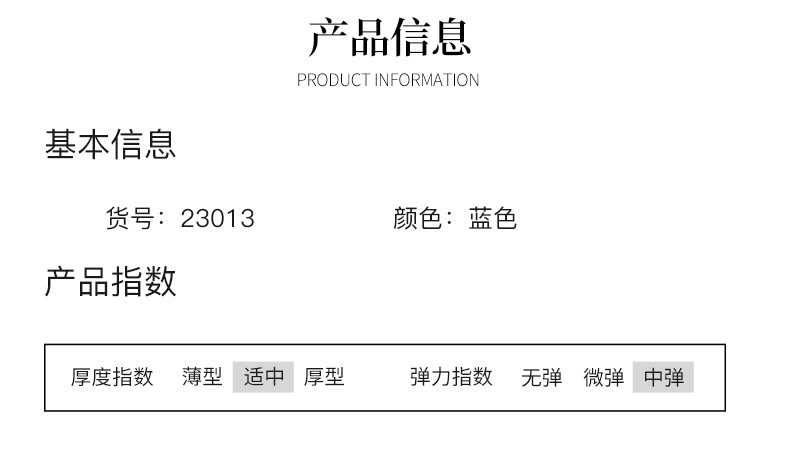 产品信息
PRODUCT INFORMATION

基本信息

货号：23013　　颜色：蓝色

产品指数

厚度指数　薄型　适中　厚型　　弹力指数　无弹　微弹　中弹