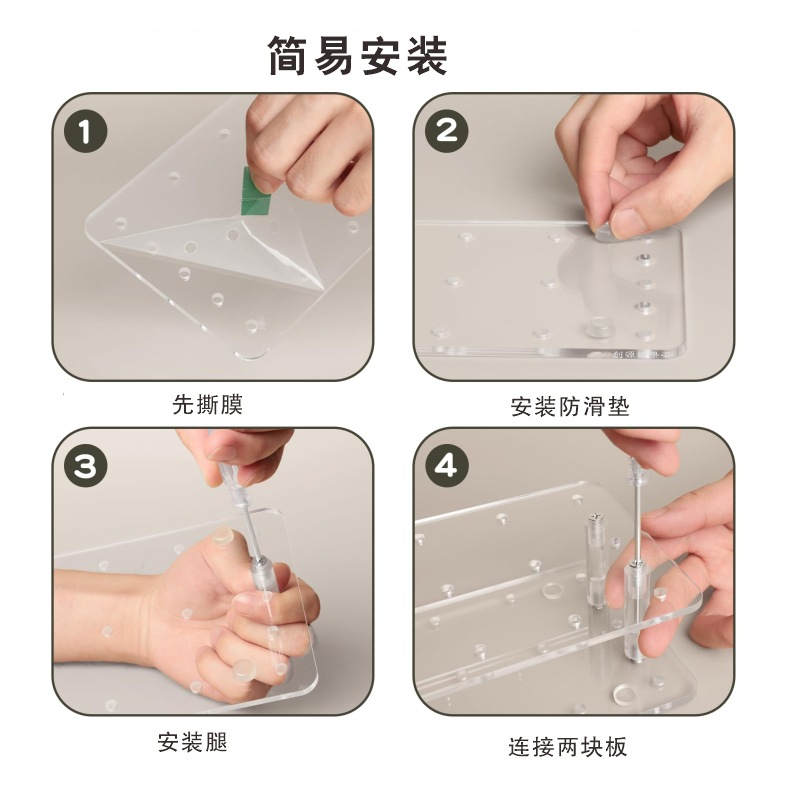 简易安装

1

先撕膜

2

安装防滑垫

3

安装腿

4

连接两块板