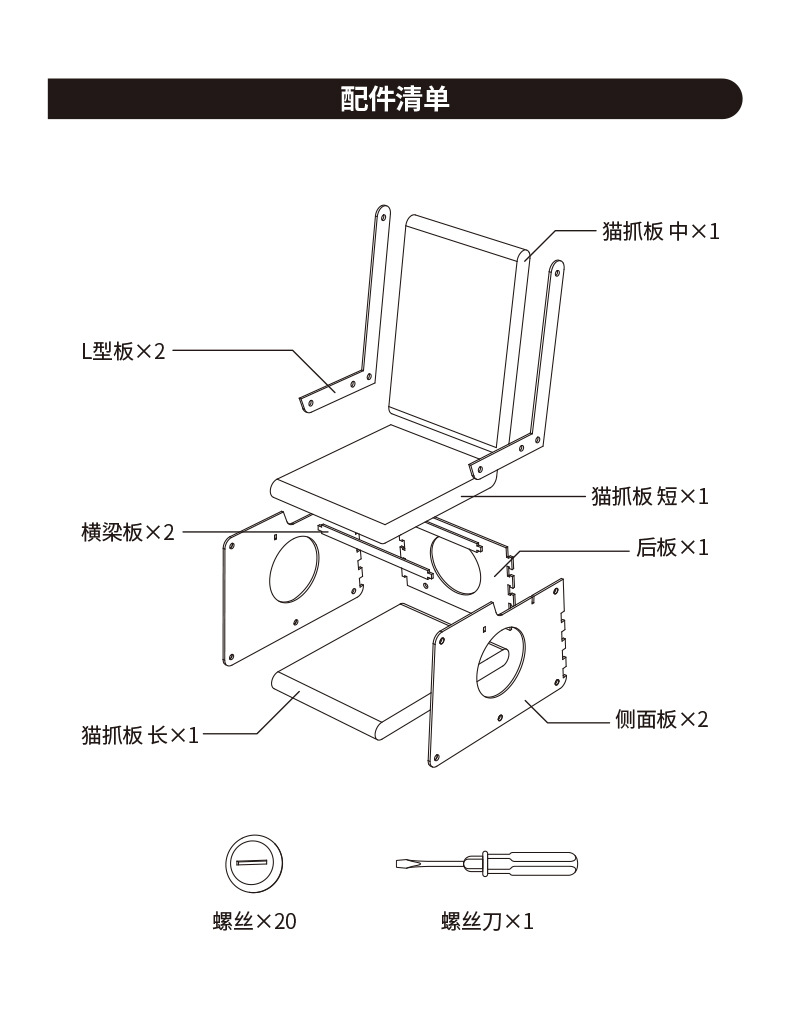 配件清单

猫抓板 中×1

L型板×2

猫抓板 短×1

横梁板×2

后板×1

侧面板×2

猫抓板 长×1

螺丝×20

螺丝刀×1