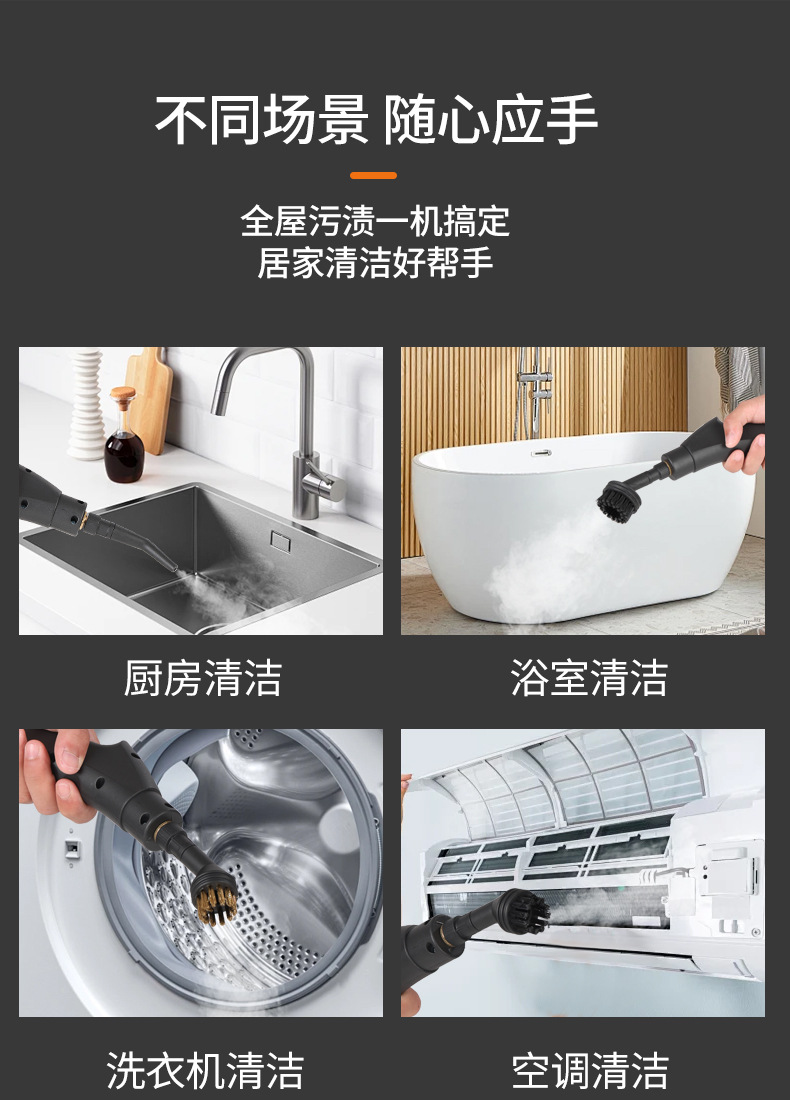 不同场景 随心应手

全屋污渍一机搞定
居家清洁好帮手

厨房清洁

浴室清洁

洗衣机清洁

空调清洁