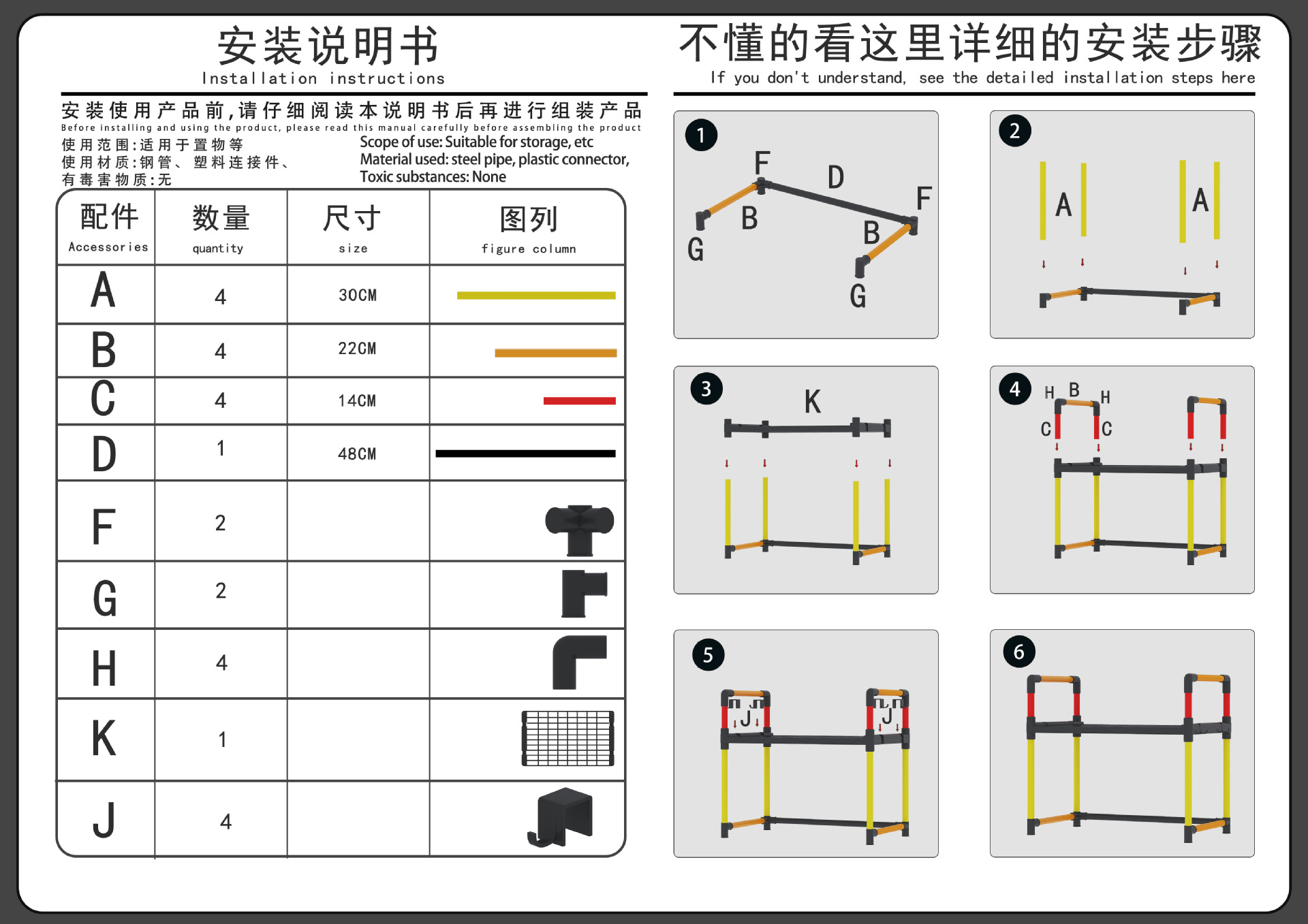 安装说明书
Installation instructions

安装使用产品前,请仔细阅读本说明书后再进行组装产品
Before installing and using the product, please read this manual carefully before assembling the product

使用范围:适用于置物等
使用材质:钢管、塑料连接件、
有毒害物质:无

Scope of use: Suitable for storage, etc
Material used: steel pipe, plastic connector,
Toxic substances: None

| 配件 Accessories | 数量 quantity | 尺寸 size | 图列 figure column |
|---|---|---|---|
| A | 4 | 30CM | |
| B | 4 | 22CM | |
| C | 4 | 14CM | |
| D | 1 | 48CM | |
| F | 2 | | |
| G | 2 | | |
| H | 4 | | |
| K | 1 | | |
| J | 4 | | |

不懂的看这里详细的安装步骤
If you don't understand, see the detailed installation steps here

1
F
D
F
B
B
G
G

2
A
A

3
K

4
H B H
C C

5
J
J

6