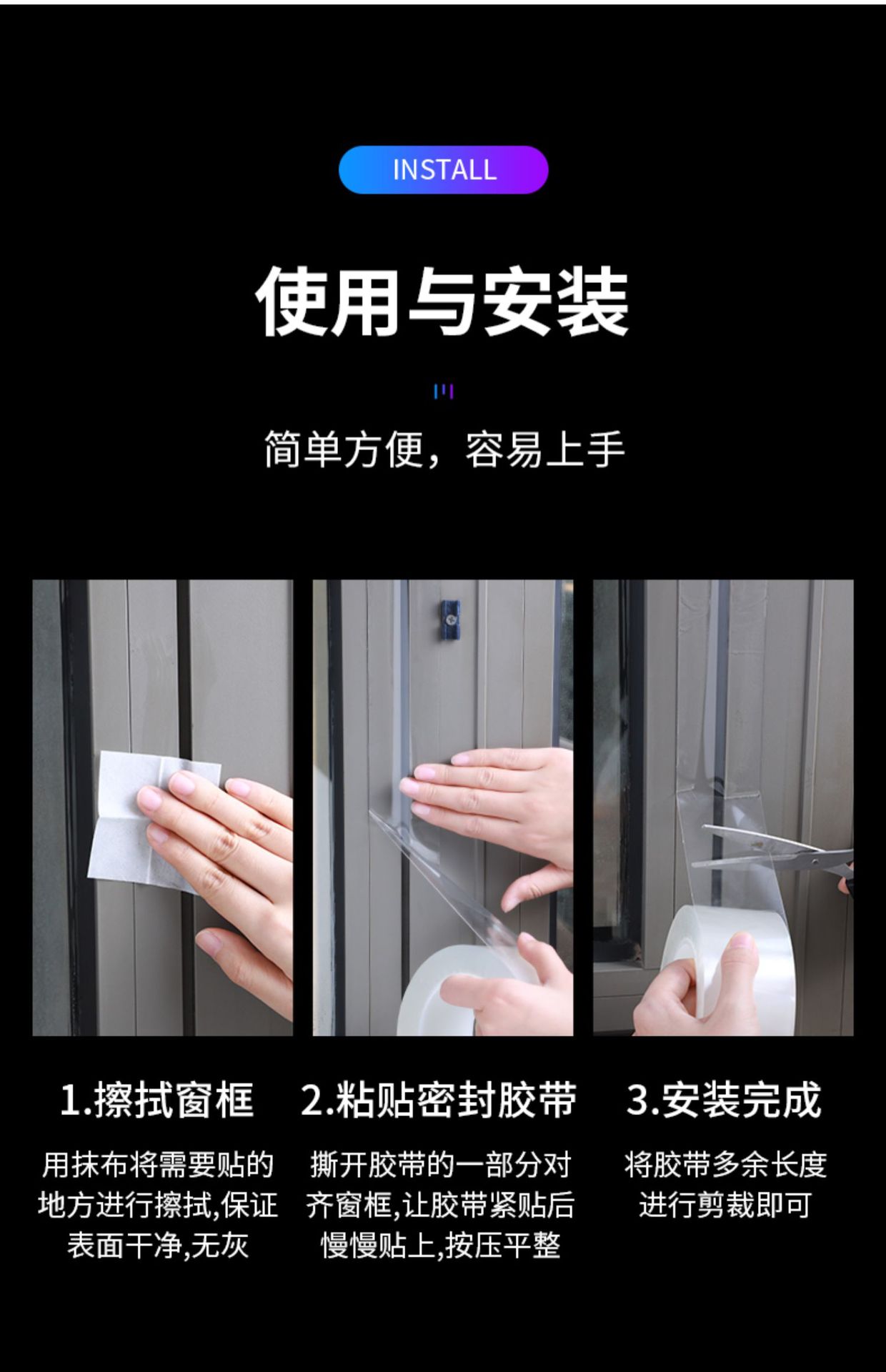 INSTALL

使用与安装

简单方便，容易上手

1.擦拭窗框

用抹布将需要贴的地方进行擦拭,保证表面干净,无灰

2.粘贴密封胶带

撕开胶带的一部分对齐窗框,让胶带紧贴后慢慢贴上,按压平整

3.安装完成

将胶带多余长度进行剪裁即可