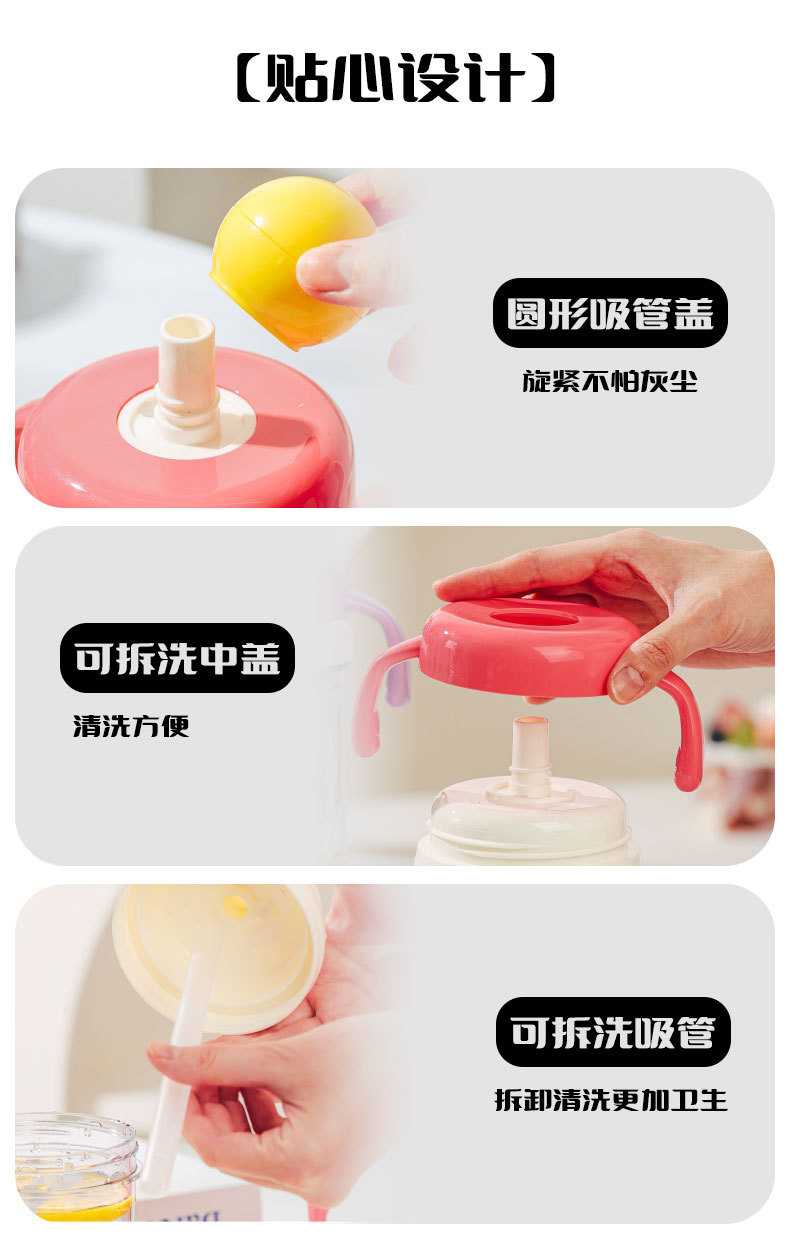 〔贴心设计〕

圆形吸管盖

旋紧不怕灰尘

可拆洗中盖

清洗方便

可拆洗吸管

拆卸清洗更加卫生