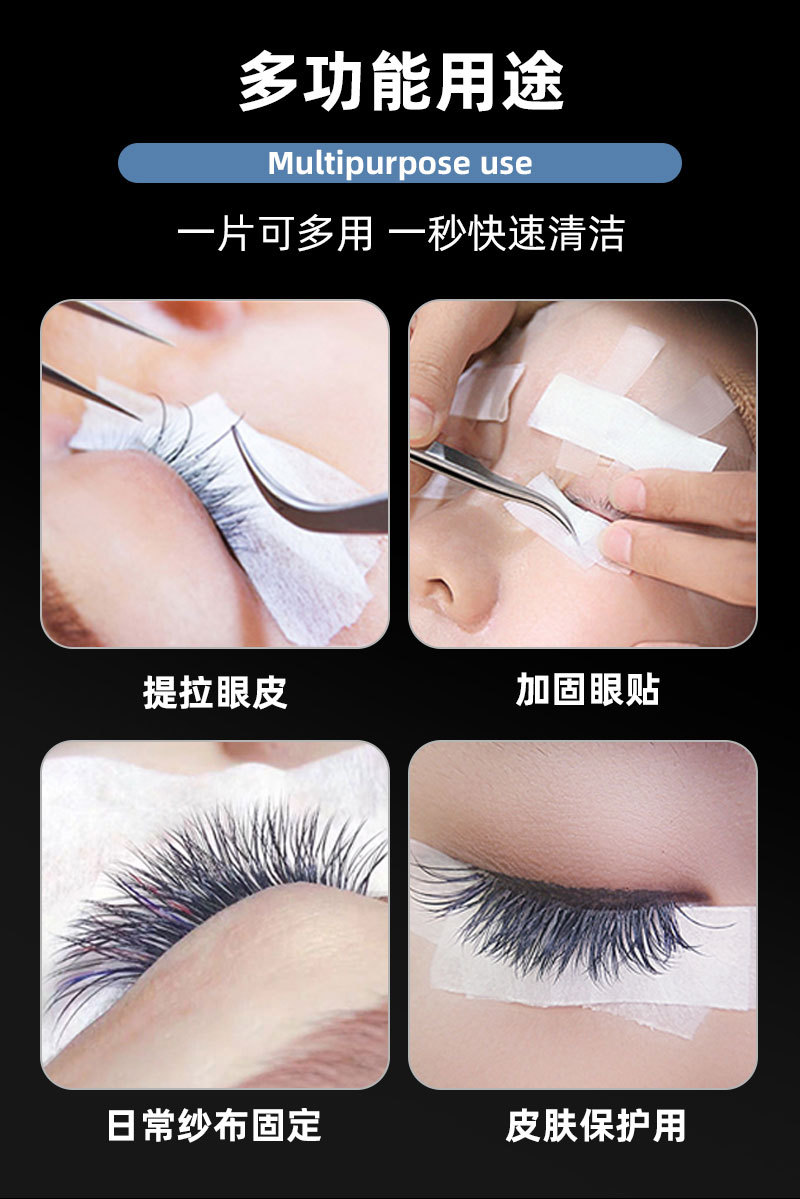 多功能用途

Multipurpose use

一片可多用 一秒快速清洁

提拉眼皮

加固眼贴

日常纱布固定

皮肤保护用