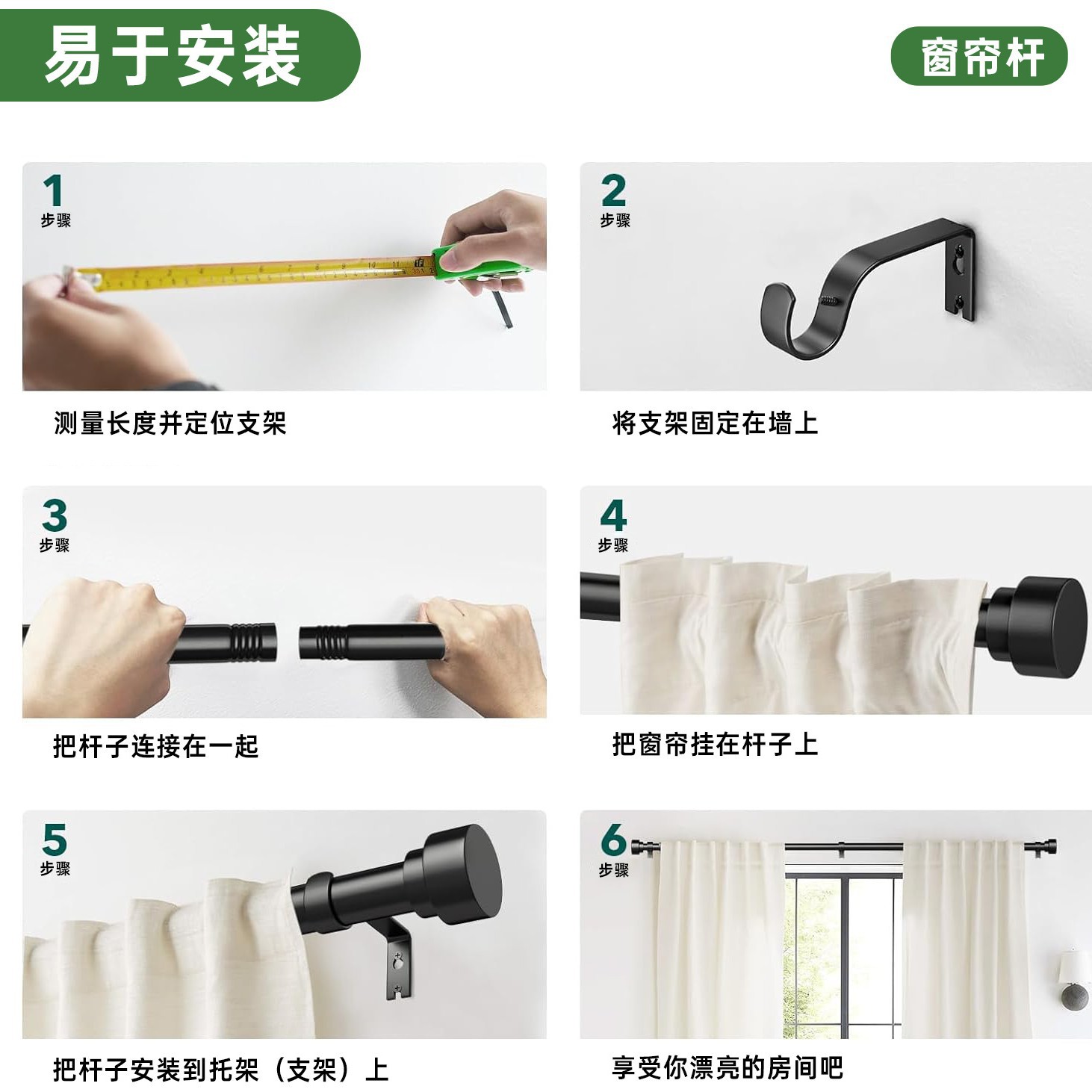 易于安装

窗帘杆

1
步骤

测量长度并定位支架

2
步骤

将支架固定在墙上

3
步骤

把杆子连接在一起

4
步骤

把窗帘挂在杆子上

5
步骤

把杆子安装到托架（支架）上

6
步骤

享受你漂亮的房间吧