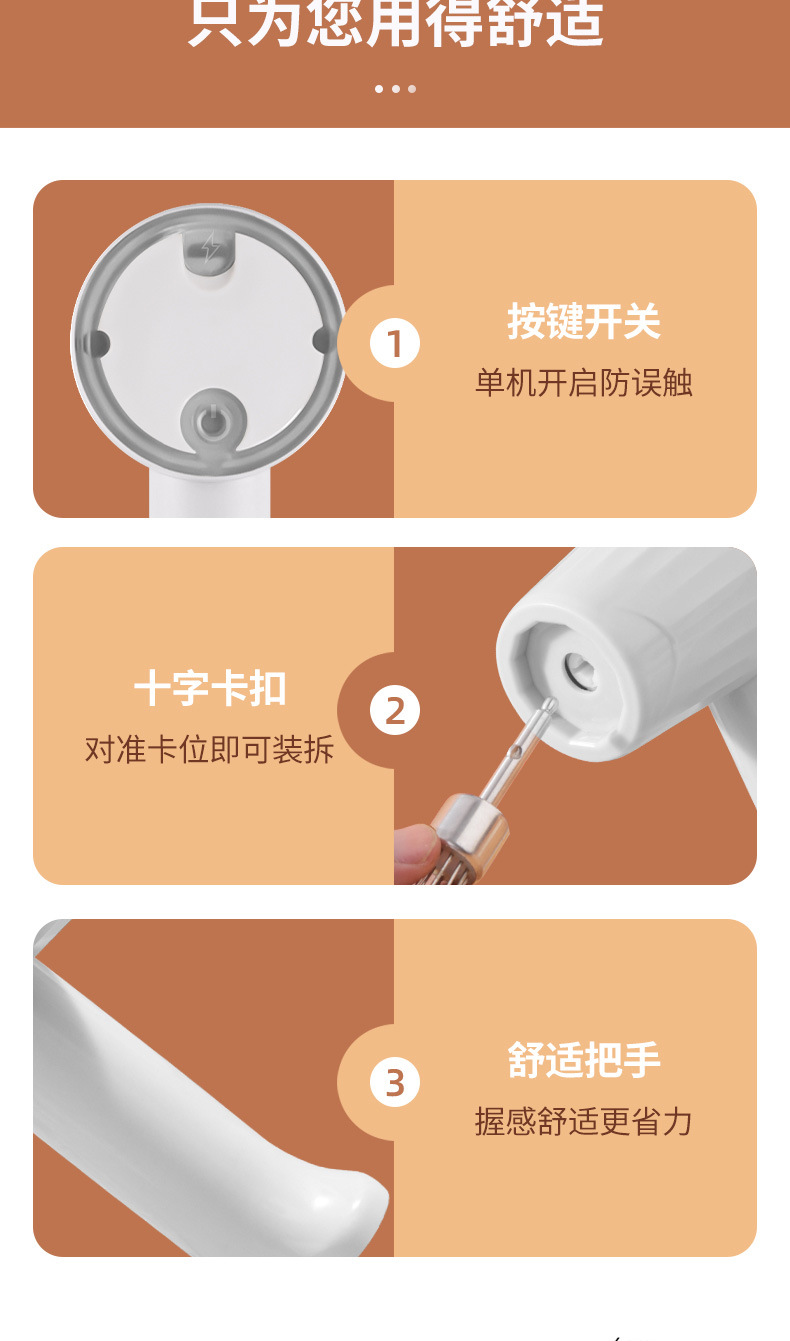 只为您用得舒适

1
按键开关
单机开启防误触

十字卡扣
对准卡位即可装拆
2

3
舒适把手
握感舒适更省力