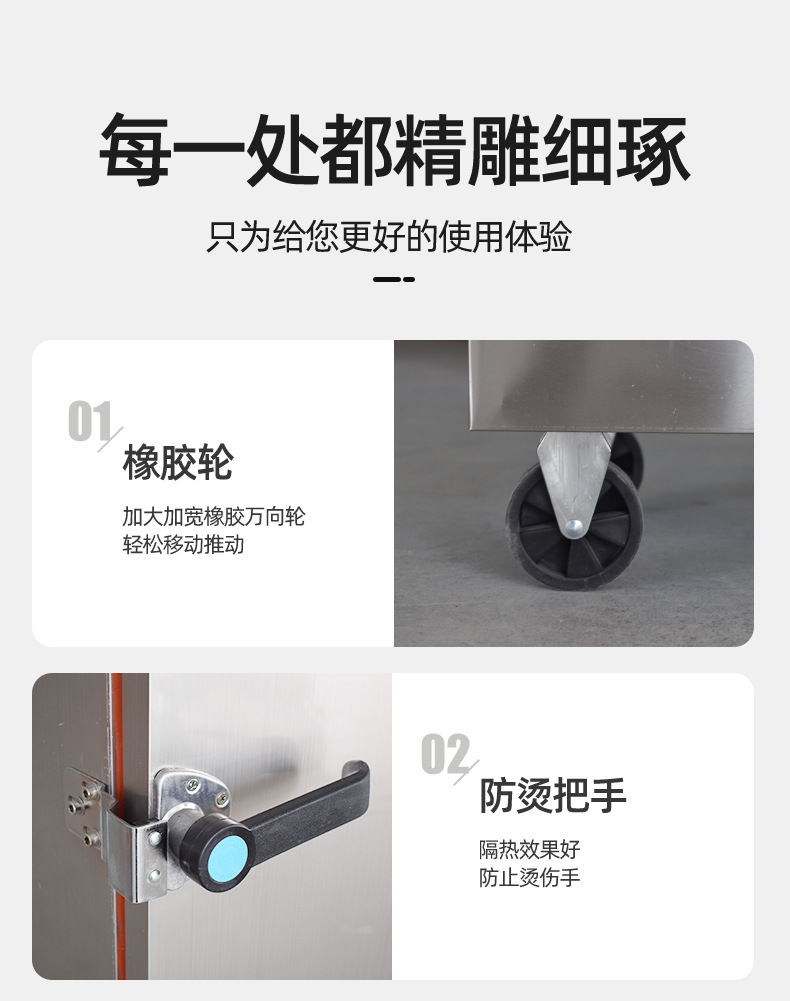 每一处都精雕细琢

只为给您更好的使用体验

01

橡胶轮

加大加宽橡胶万向轮
轻松移动推动

02

防烫把手

隔热效果好
防止烫伤手