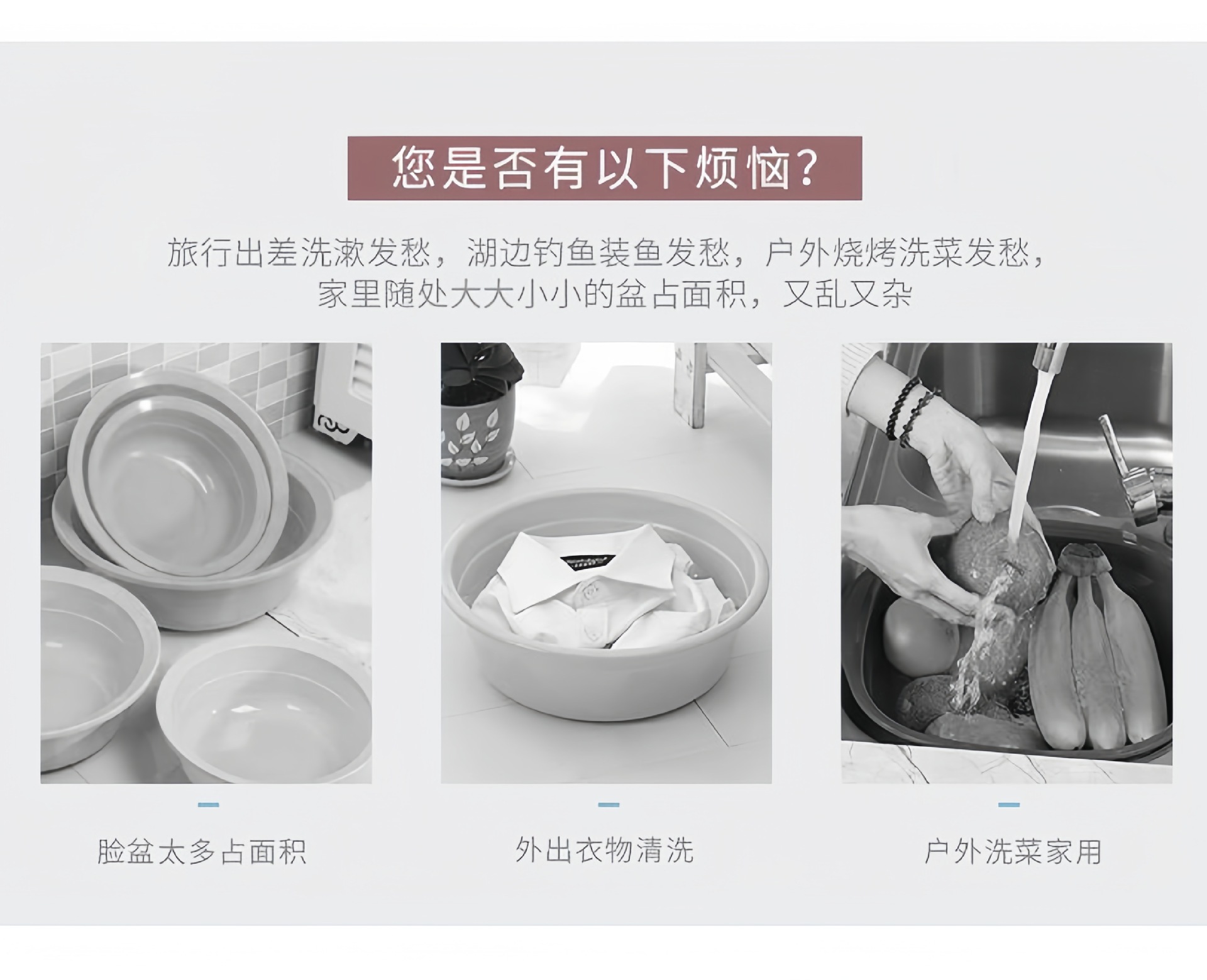 您是否有以下烦恼?

旅行出差洗漱发愁，湖边钓鱼装鱼发愁，户外烧烤洗菜发愁，家里随处大大小小的盆占面积，又乱又杂

脸盆太多占面积

外出衣物清洗

户外洗菜家用