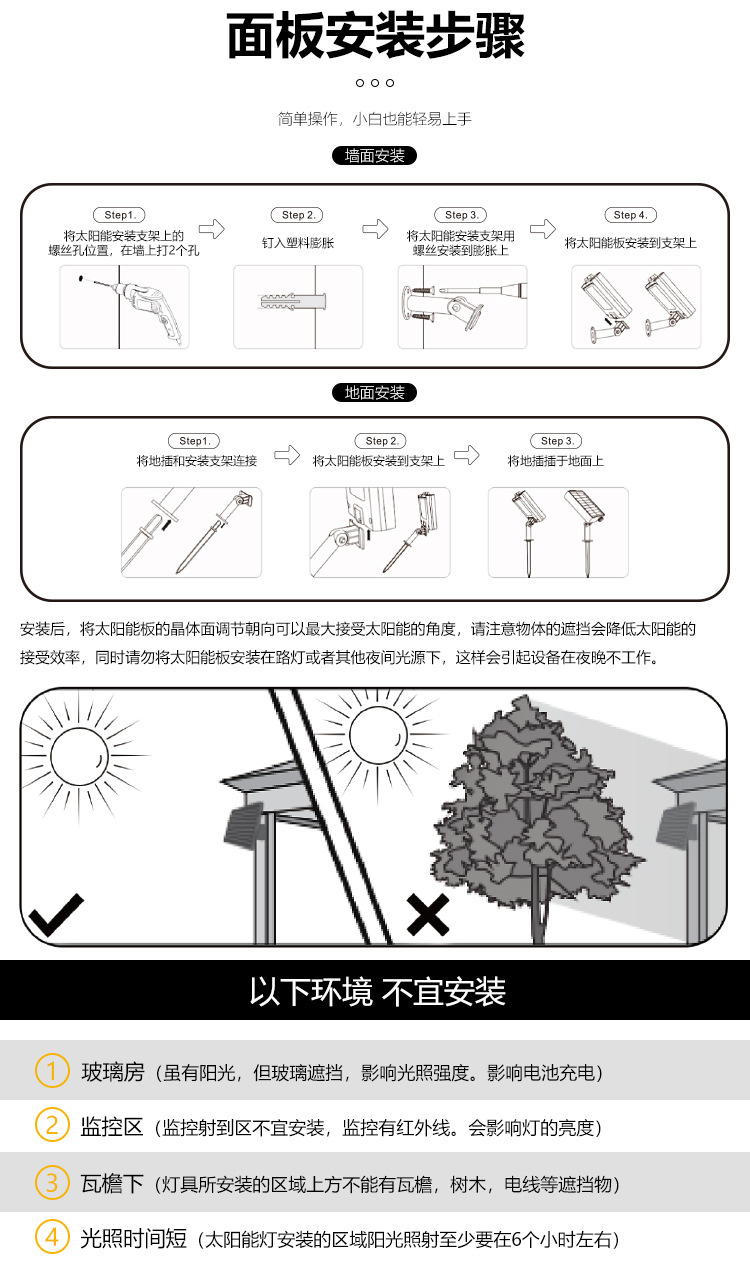 面板安装步骤

简单操作，小白也能轻易上手

墙面安装

Step1.
将太阳能安装支架上的螺丝孔位置，在墙上打2个孔

Step 2.
钉入塑料膨胀

Step 3.
将太阳能安装支架用螺丝安装到膨胀上

Step 4.
将太阳能板安装到支架上

地面安装

Step1.
将地插和安装支架连接

Step 2.
将太阳能板安装到支架上

Step 3.
将地插插于地面上

安装后，将太阳能板的晶体面调节朝向可以最大接受太阳能的角度，请注意物体的遮挡会降低太阳能的接受效率，同时请勿将太阳能板安装在路灯或者其他夜间光源下，这样会引起设备在夜晚不工作。

以下环境 不宜安装

1 玻璃房（虽有阳光，但玻璃遮挡，影响光照强度。影响电池充电）

2 监控区（监控射到区不宜安装，监控有红外线。会影响灯的亮度）

3 瓦檐下（灯具所安装的区域上方不能有瓦檐，树木，电线等遮挡物）

4 光照时间短（太阳能灯安装的区域阳光照射至少要在6个小时左右）