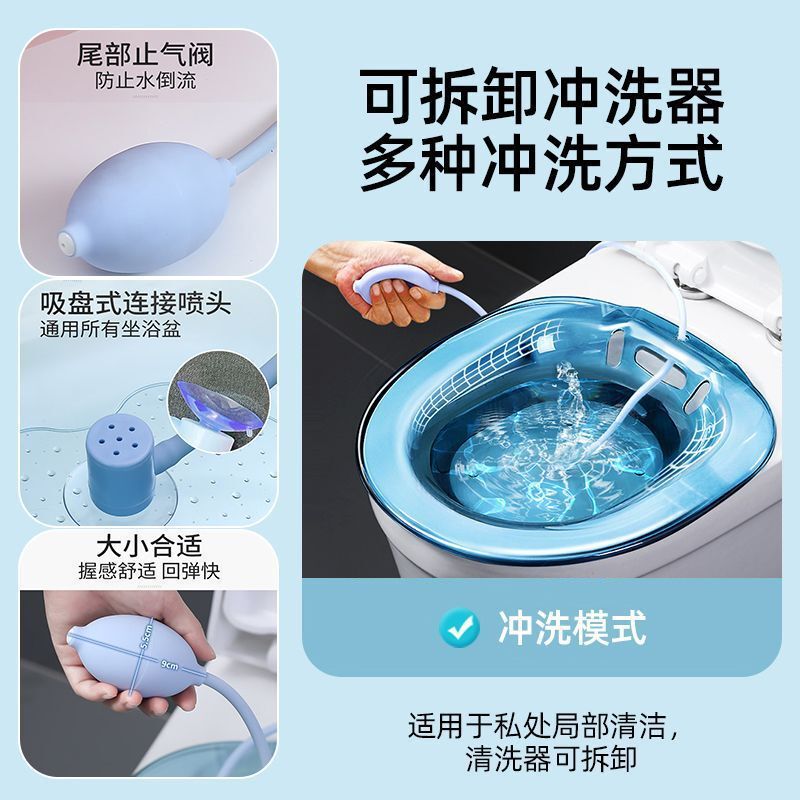 尾部止气阀
防止水倒流

吸盘式连接喷头
通用所有坐浴盆

大小合适
握感舒适 回弹快

5.5cm
9cm

可拆卸冲洗器
多种冲洗方式

冲洗模式

适用于私处局部清洁，
清洗器可拆卸