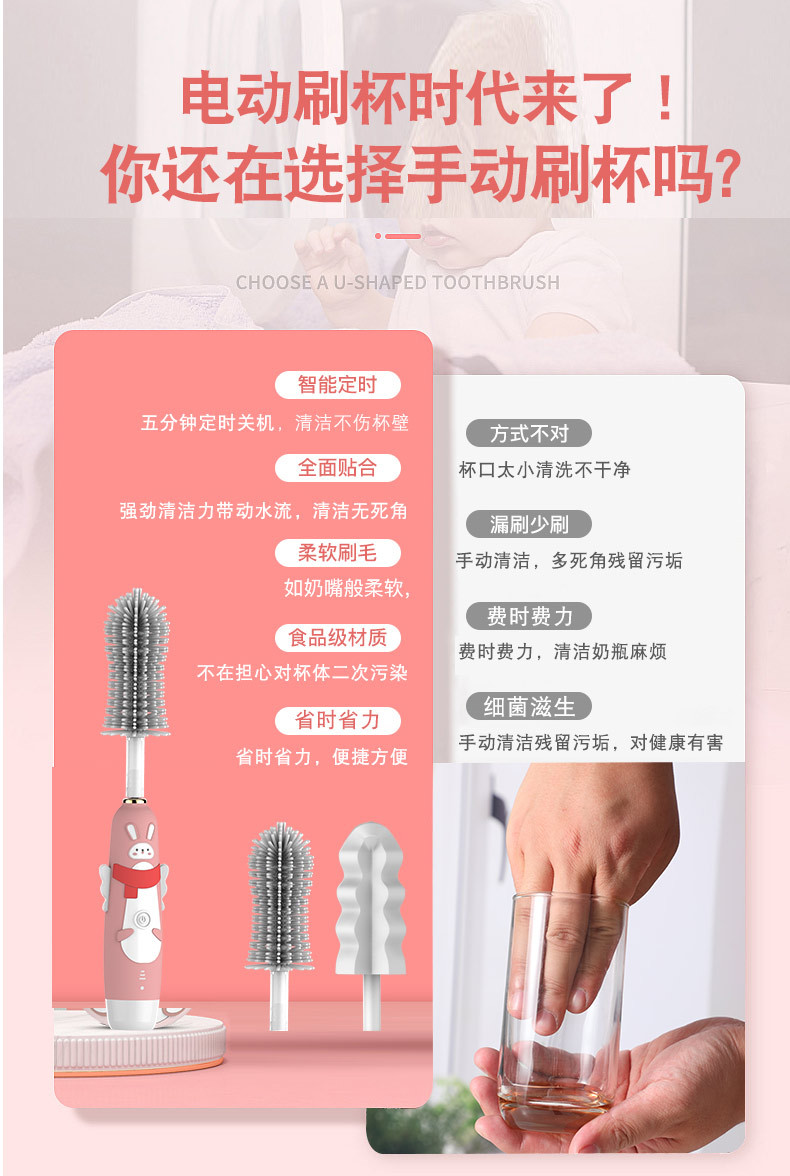 电动刷杯时代来了！
你还在选择手动刷杯吗?

CHOOSE A U-SHAPED TOOTHBRUSH

智能定时
五分钟定时关机，清洁不伤杯壁

全面贴合
强劲清洁力带动水流，清洁无死角

柔软刷毛
如奶嘴般柔软，

食品级材质
不在担心对杯体二次污染

省时省力
省时省力，便捷方便

方式不对
杯口太小清洗不干净

漏刷少刷
手动清洁，多死角残留污垢

费时费力
费时费力，清洁奶瓶麻烦

细菌滋生
手动清洁残留污垢，对健康有害