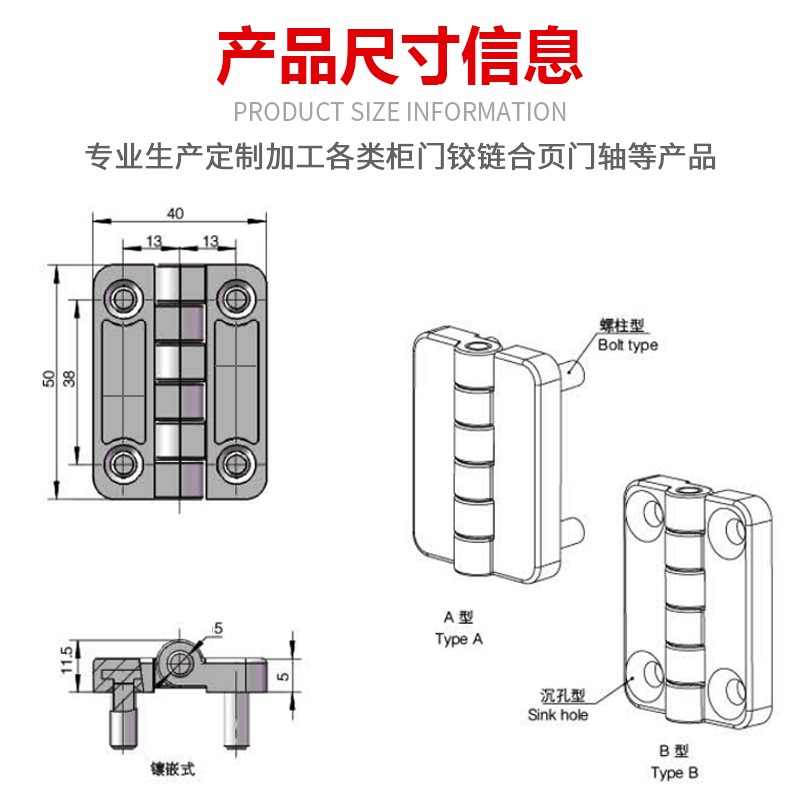 产品尺寸信息

PRODUCT SIZE INFORMATION

专业生产定制加工各类柜门铰链合页门轴等产品

40

13

13

50

38

螺柱型
Bolt type

A 型
Type A

5

11.5

5

镶嵌式

沉孔型
Sink hole

B 型
Type B