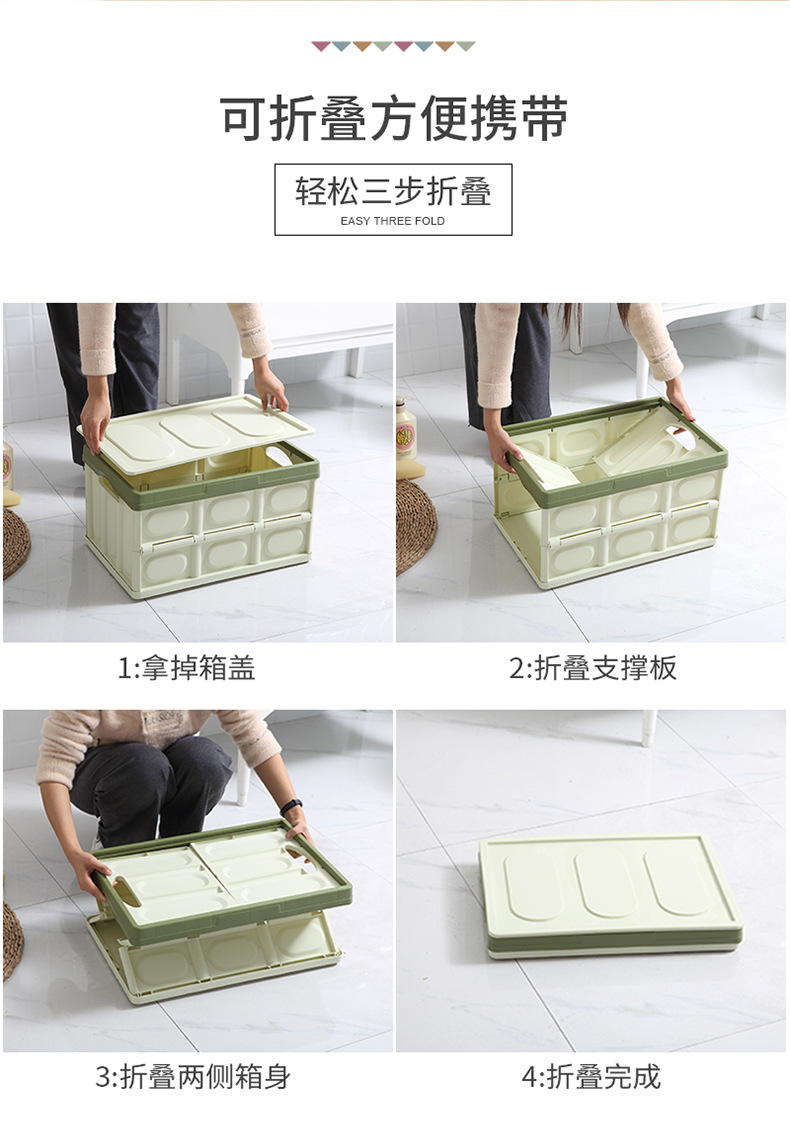 可折叠方便携带

轻松三步折叠
EASY THREE FOLD

1:拿掉箱盖

2:折叠支撑板

3:折叠两侧箱身

4:折叠完成