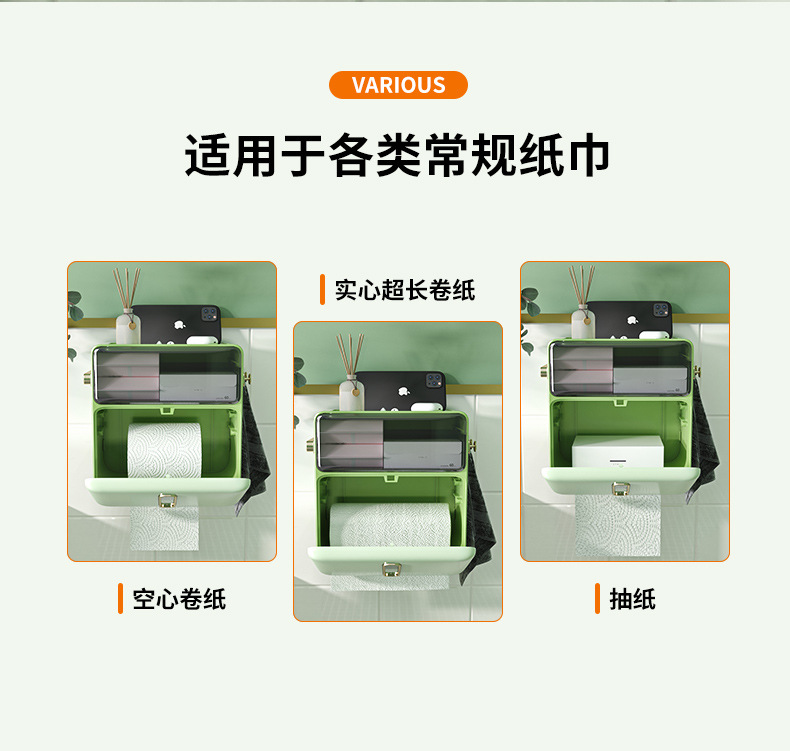 VARIOUS

适用于各类常规纸巾

实心超长卷纸

空心卷纸

抽纸