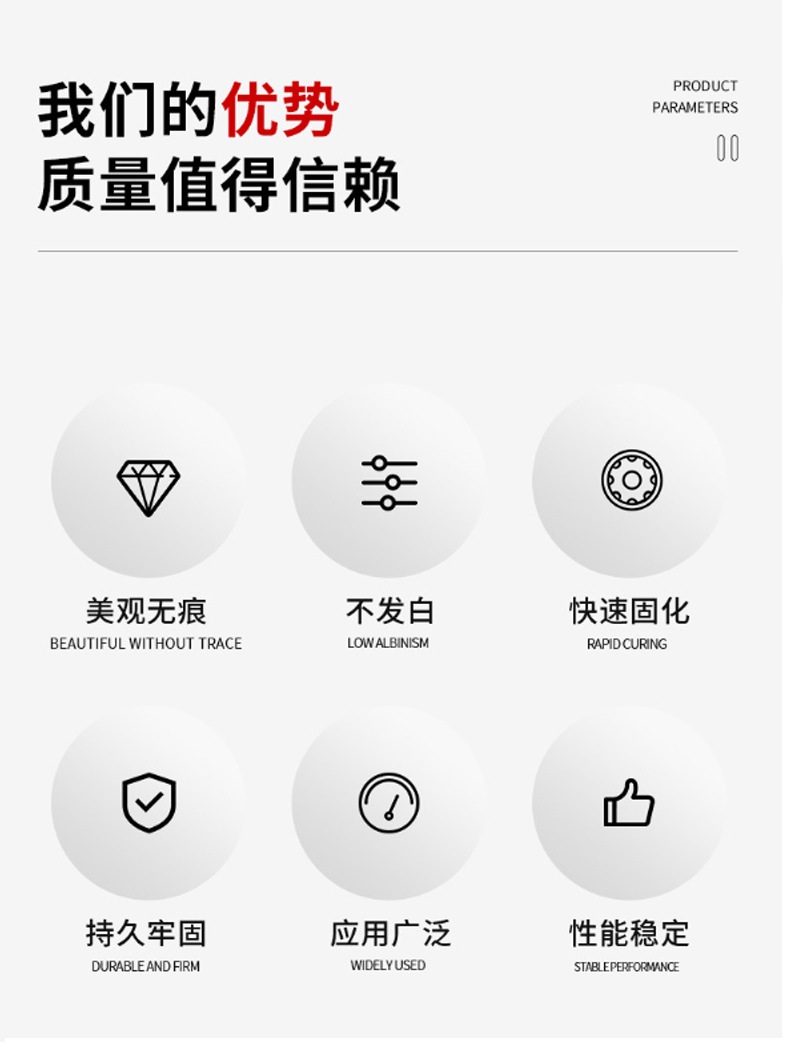 我们的优势
质量值得信赖

PRODUCT
PARAMETERS

美观无痕
BEAUTIFUL WITHOUT TRACE

不发白
LOW ALBINISM

快速固化
RAPID CURING

持久牢固
DURABLE AND FIRM

应用广泛
WIDELY USED

性能稳定
STABLE PERFORMANCE