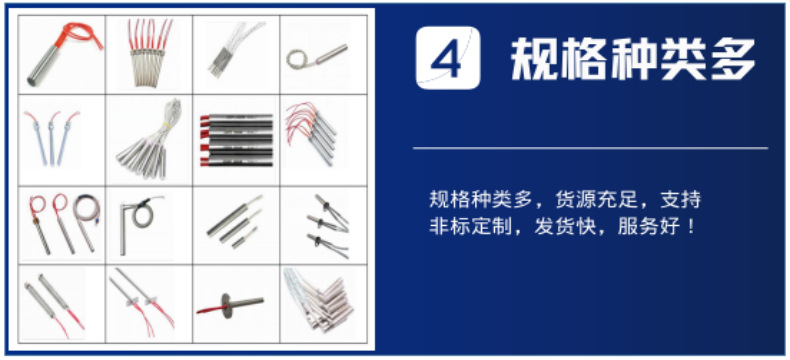 4 规格种类多

规格种类多，货源充足，支持非标定制，发货快，服务好！