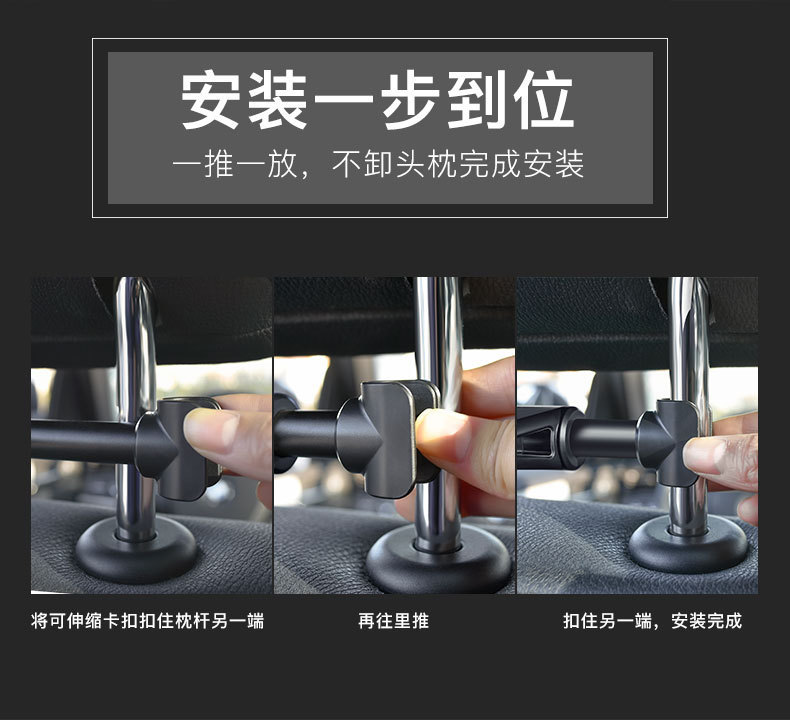 安装一步到位

一推一放，不卸头枕完成安装

将可伸缩卡扣扣住枕杆另一端

再往里推

扣住另一端，安装完成