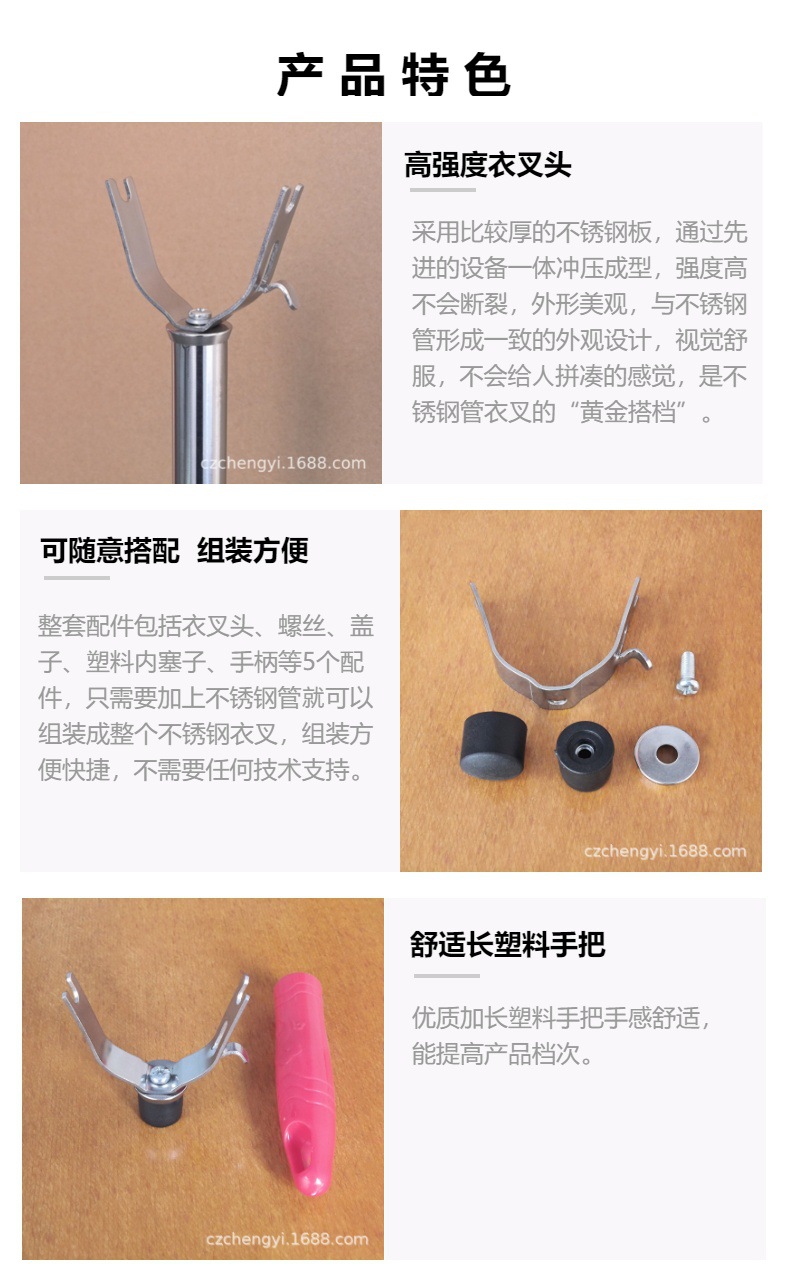 产品特色

czchengyi.1688.com

高强度衣叉头

采用比较厚的不锈钢板，通过先进的设备一体冲压成型，强度高不会断裂，外形美观，与不锈钢管形成一致的外观设计，视觉舒服，不会给人拼凑的感觉，是不锈钢管衣叉的“黄金搭档”。

可随意搭配 组装方便

整套配件包括衣叉头、螺丝、盖子、塑料内塞子、手柄等5个配件，只需要加上不锈钢管就可以组装成整个不锈钢衣叉，组装方便快捷，不需要任何技术支持。

czchengyi.1688.com

czchengyi.1688.com

舒适长塑料手把

优质加长塑料手把手感舒适，能提高产品档次。