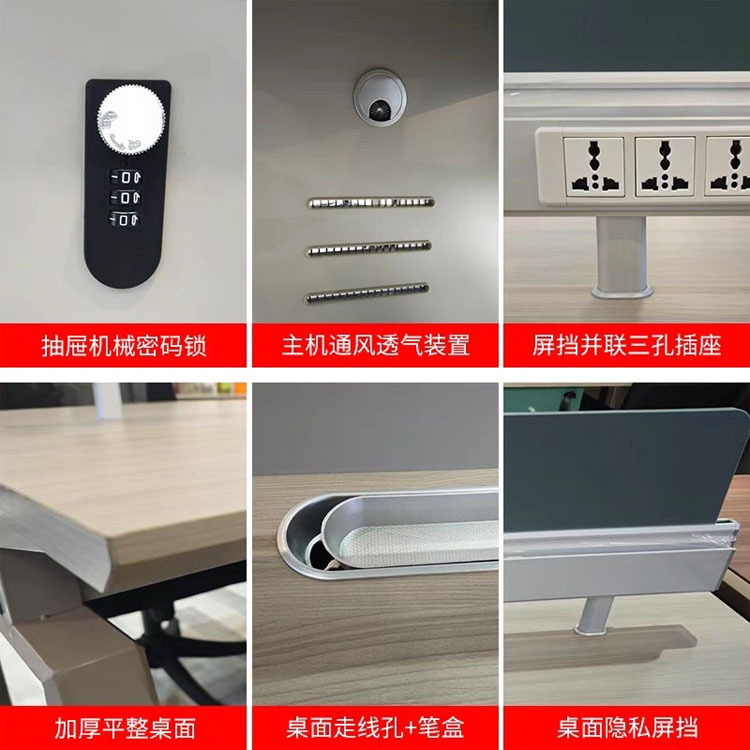 抽屉机械密码锁

主机通风透气装置

屏挡并联三孔插座

加厚平整桌面

桌面走线孔+笔盒

桌面隐私屏挡