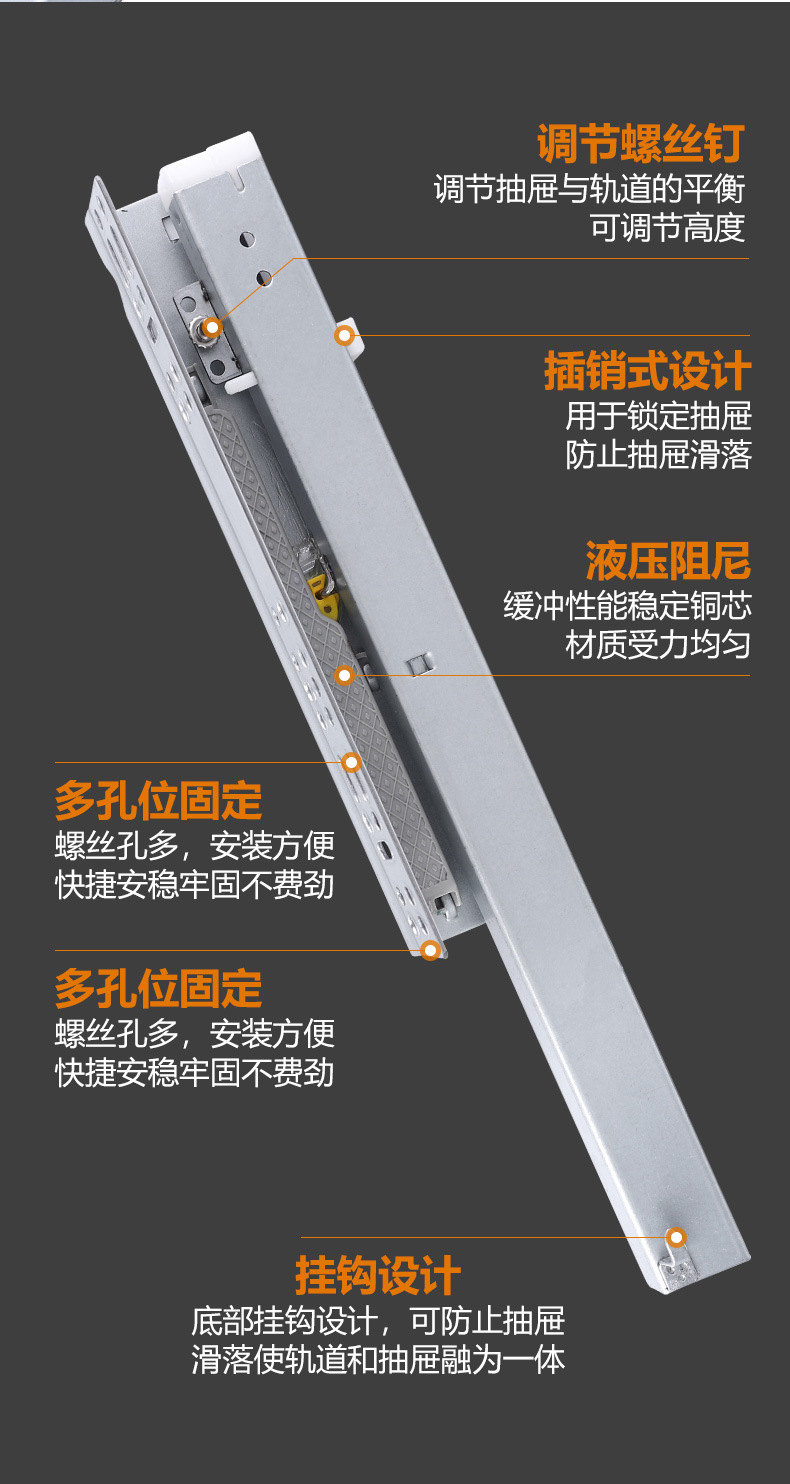 调节螺丝钉
调节抽屉与轨道的平衡
可调节高度

插销式设计
用于锁定抽屉
防止抽屉滑落

液压阻尼
缓冲性能稳定铜芯
材质受力均匀

多孔位固定
螺丝孔多，安装方便
快捷安稳牢固不费劲

多孔位固定
螺丝孔多，安装方便
快捷安稳牢固不费劲

挂钩设计
底部挂钩设计，可防止抽屉
滑落使轨道和抽屉融为一体