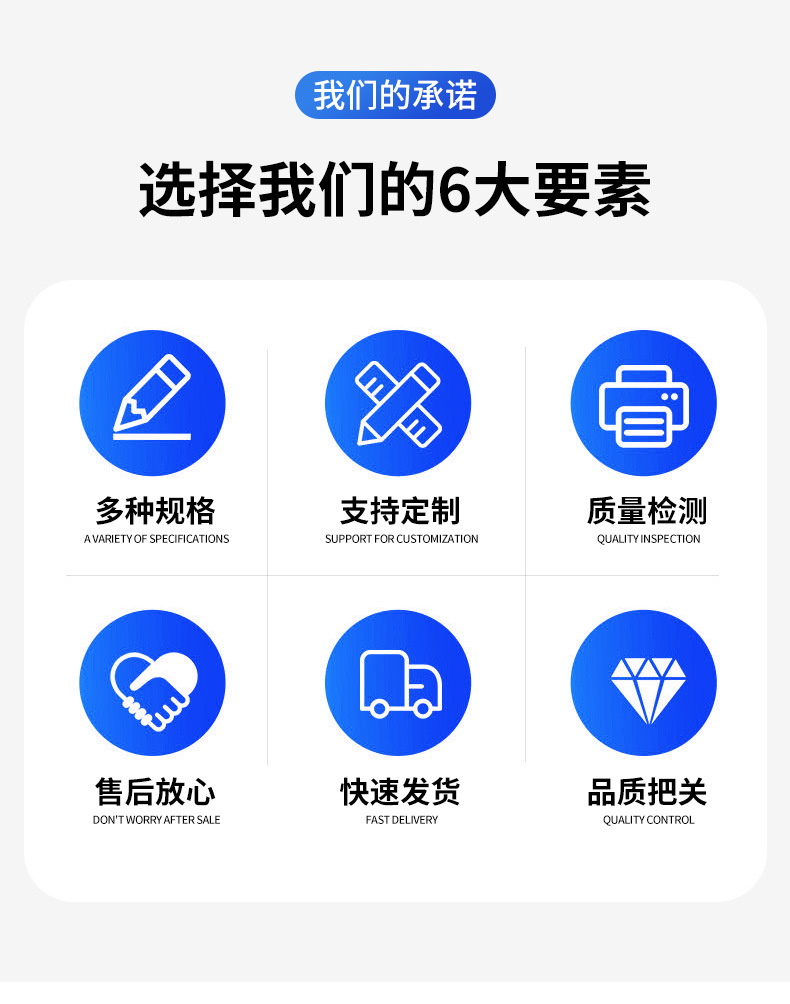 我们的承诺

选择我们的6大要素

多种规格
A VARIETY OF SPECIFICATIONS

支持定制
SUPPORT FOR CUSTOMIZATION

质量检测
QUALITY INSPECTION

售后放心
DON'T WORRY AFTER SALE

快速发货
FAST DELIVERY

品质把关
QUALITY CONTROL