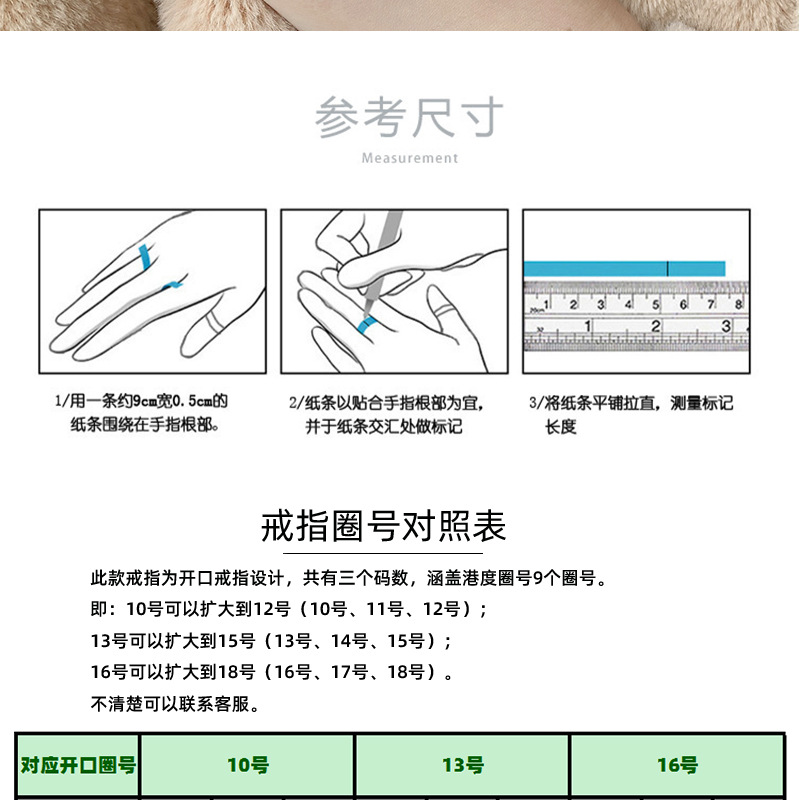 参考尺寸

Measurement

1 2 3 4 5 6 7 8

1 2 3

1/用一条约9cm宽0.5cm的纸条围绕在手指根部。

2/纸条以贴合手指根部为宜，并于纸条交汇处做标记

3/将纸条平铺拉直，测量标记长度

戒指圈号对照表

此款戒指为开口戒指设计，共有三个码数，涵盖港度圈号9个圈号。

即：10号可以扩大到12号（10号、11号、12号）；

13号可以扩大到15号（13号、14号、15号）；

16号可以扩大到18号（16号、17号、18号）。

不清楚可以联系客服。

| 对应开口圈号 | 10号 | 13号 | 16号 |
|---|---|---|---|