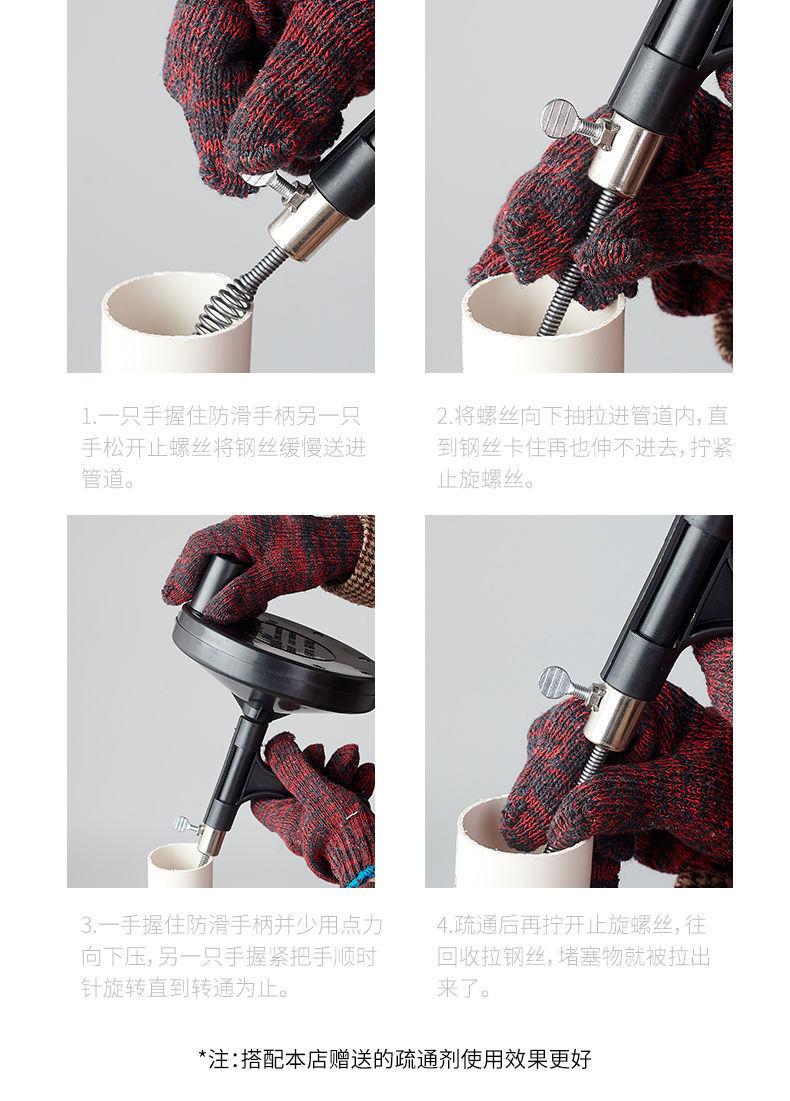 1.一只手握住防滑手柄另一只手松开止螺丝将钢丝缓慢送进管道。

2.将螺丝向下抽拉进管道内，直到钢丝卡住再也伸不进去，拧紧止旋螺丝。

3.一手握住防滑手柄并少用点力向下压，另一只手握紧把手顺时针旋转直到转通为止。

4.疏通后再拧开止旋螺丝，往回收拉钢丝，堵塞物就被拉出来了。

*注：搭配本店赠送的疏通剂使用效果更好