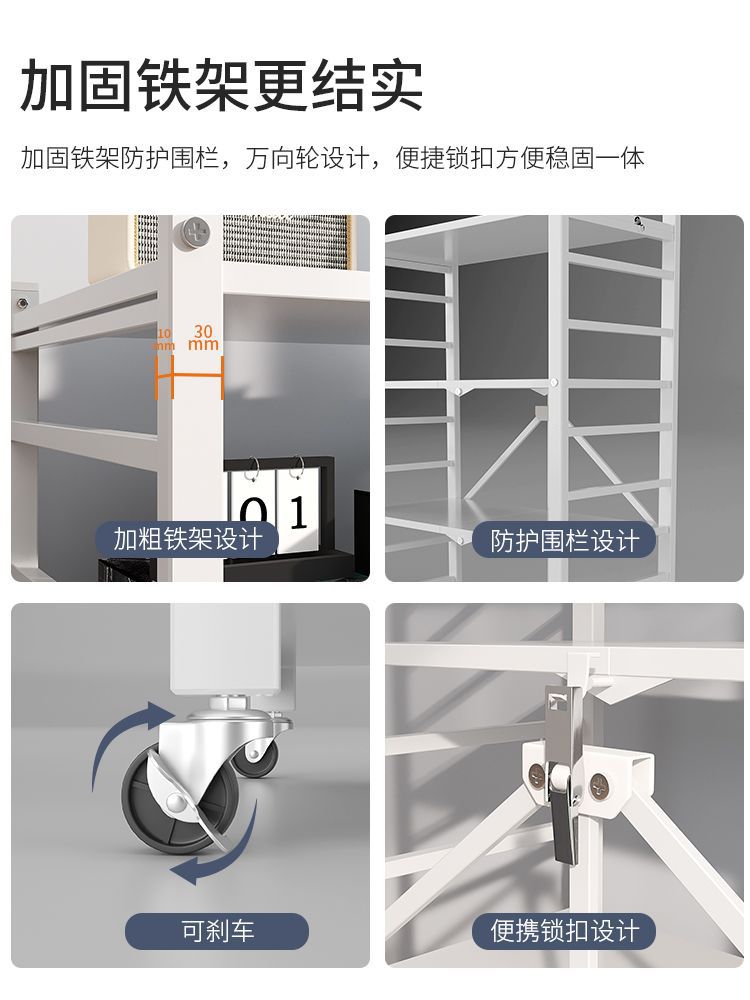 加固铁架更结实

加固铁架防护围栏，万向轮设计，便捷锁扣方便稳固一体

10 mm

30 mm

0 1

加粗铁架设计

防护围栏设计

可刹车

便携锁扣设计