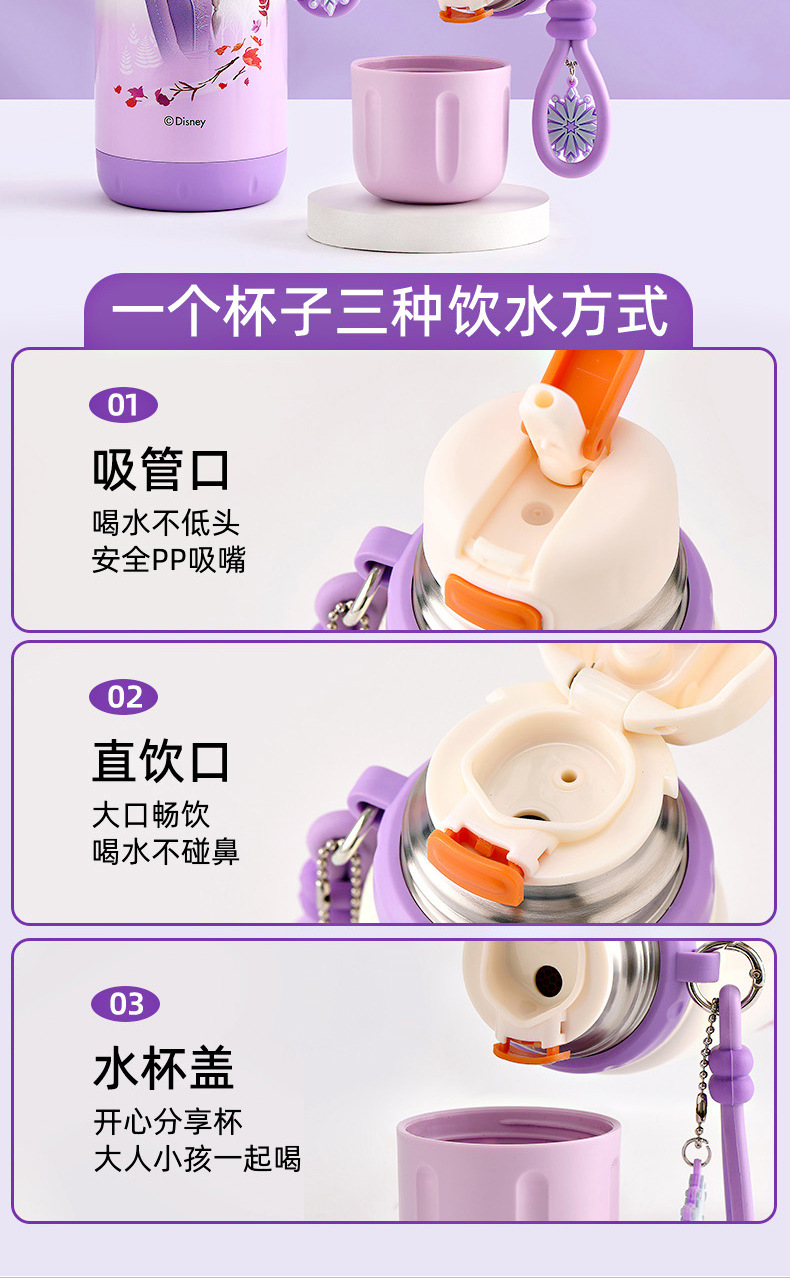 ©Disney

一个杯子三种饮水方式

01
吸管口
喝水不低头
安全PP吸嘴

02
直饮口
大口畅饮
喝水不碰鼻

03
水杯盖
开心分享杯
大人小孩一起喝