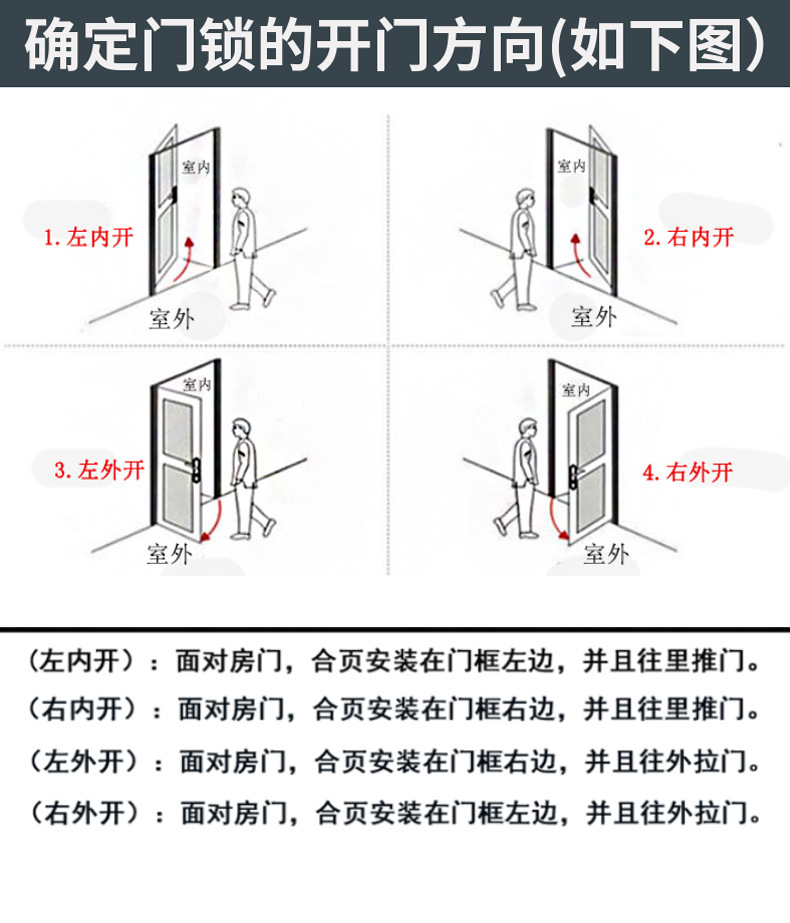 确定门锁的开门方向(如下图)

室内
1. 左内开
室外

室内
2. 右内开
室外

室内
3. 左外开
室外

室内
4. 右外开
室外

（左内开）：面对房门，合页安装在门框左边，并且往里推门。
（右内开）：面对房门，合页安装在门框右边，并且往里推门。
（左外开）：面对房门，合页安装在门框右边，并且往外拉门。
（右外开）：面对房门，合页安装在门框左边，并且往外拉门。