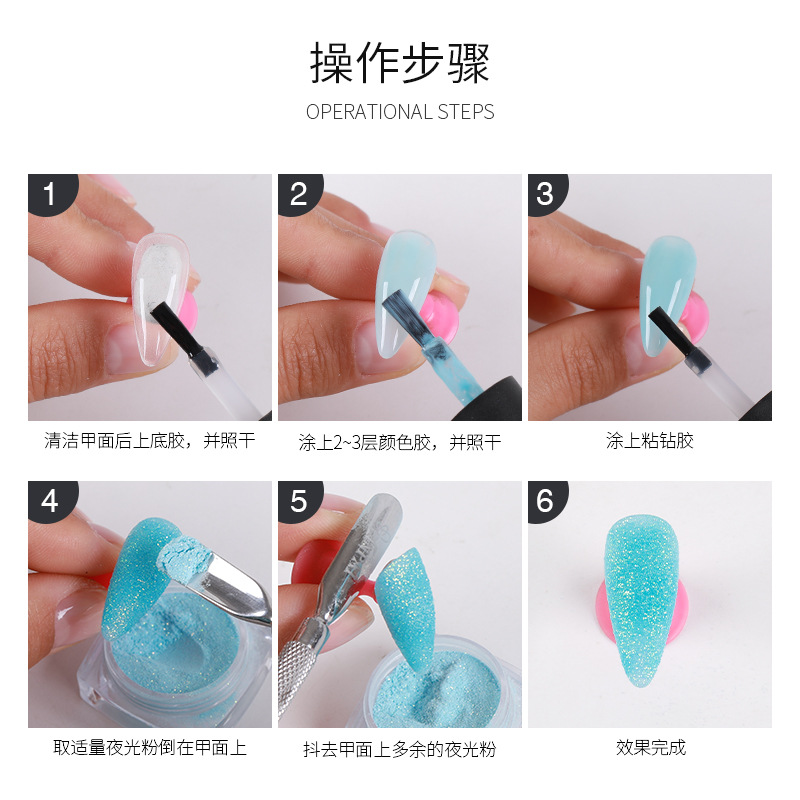 操作步骤

OPERATIONAL STEPS

1

清洁甲面后上底胶，并照干

2

涂上2~3层颜色胶，并照干

3

涂上粘钻胶

4

取适量夜光粉倒在甲面上

5

抖去甲面上多余的夜光粉

6

效果完成