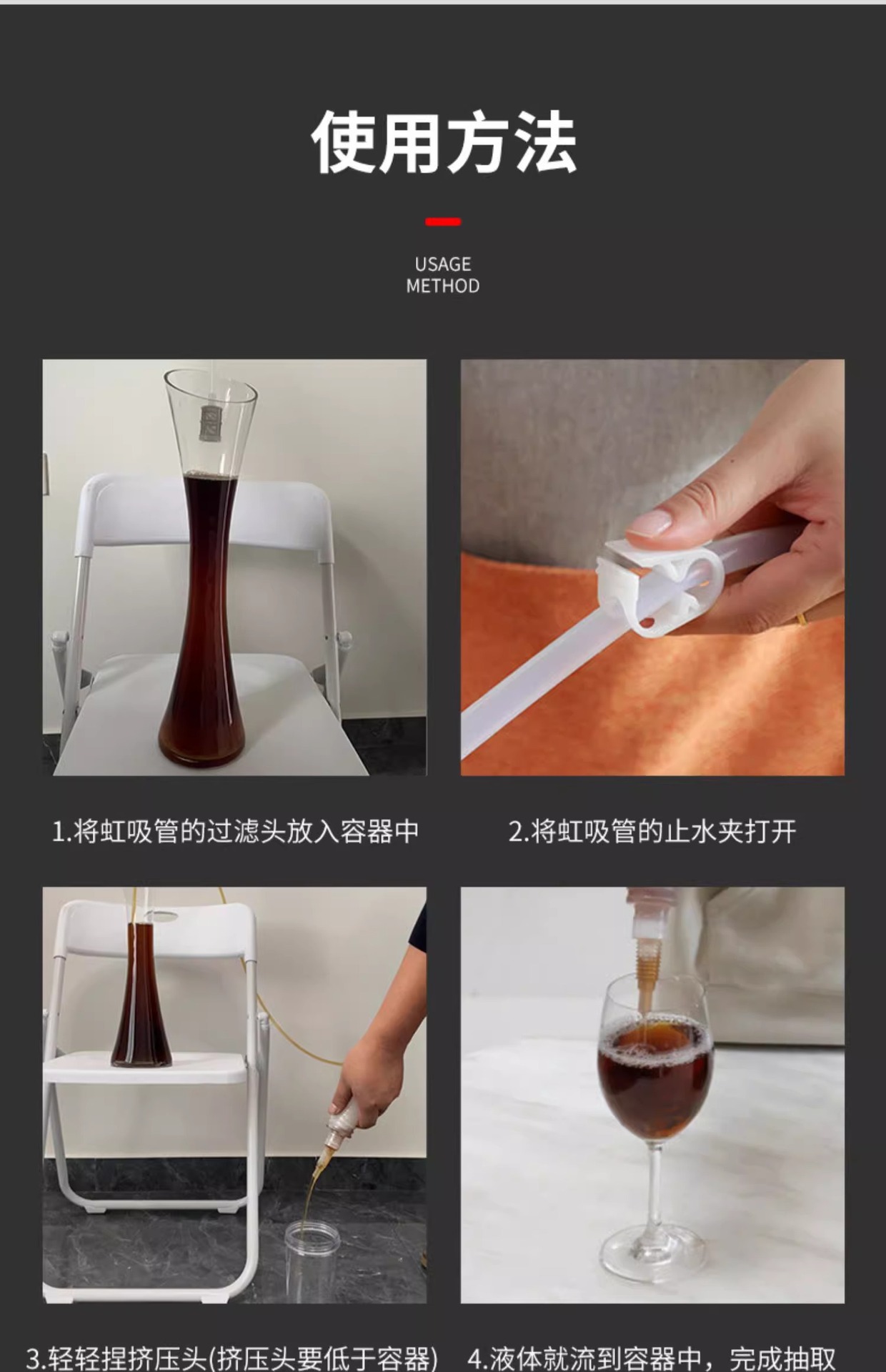 使用方法

USAGE
METHOD

1.将虹吸管的过滤头放入容器中

2.将虹吸管的止水夹打开

3.轻轻捏挤压头(挤压头要低于容器)

4.液体就流到容器中，完成抽取