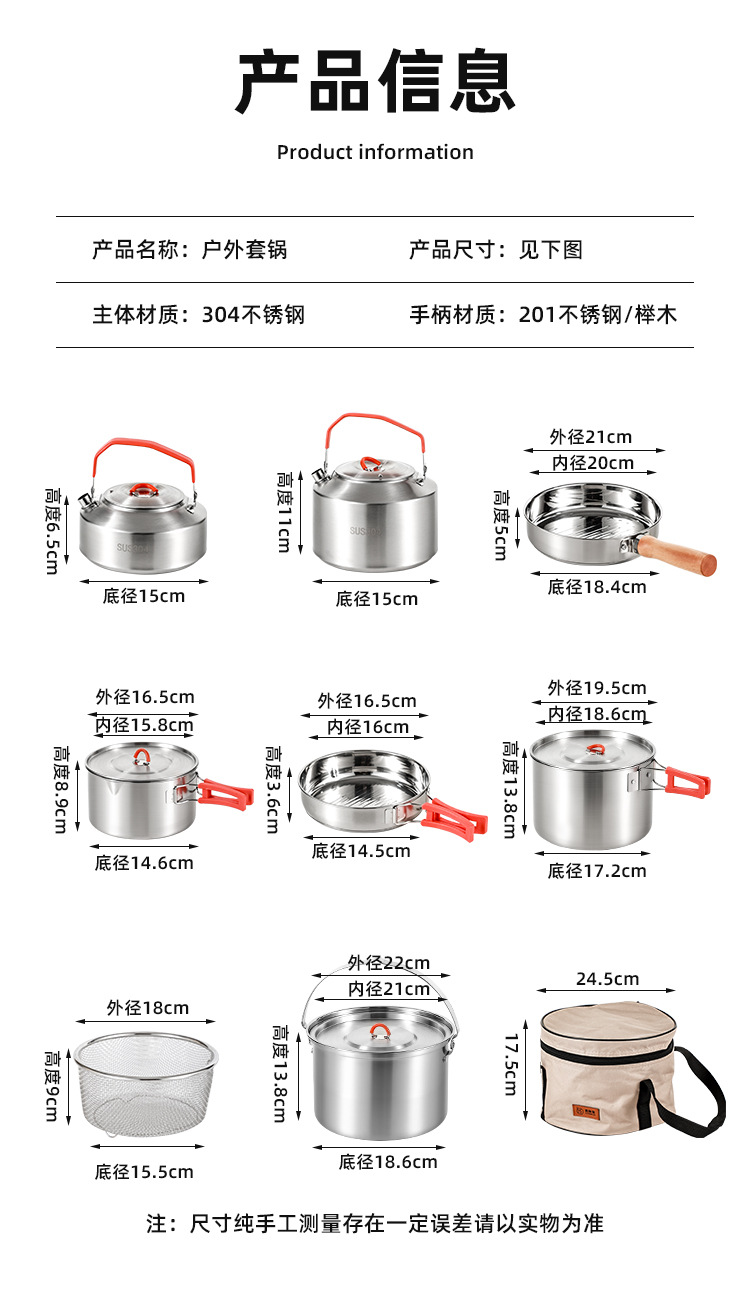 产品信息

Product information

产品名称：户外套锅　产品尺寸：见下图

主体材质：304不锈钢　手柄材质：201不锈钢/榉木

高度6.5cm
SUS304
底径15cm

高度11cm
SUS304
底径15cm

外径21cm
内径20cm
高度5cm
底径18.4cm

外径16.5cm
内径15.8cm
高度8.9cm
底径14.6cm

外径16.5cm
内径16cm
高度3.6cm
底径14.5cm

外径19.5cm
内径18.6cm
高度13.8cm
底径17.2cm

外径18cm
高度9cm
底径15.5cm

外径22cm
内径21cm
高度13.8cm
底径18.6cm

24.5cm
17.5cm

注：尺寸纯手工测量存在一定误差请以实物为准