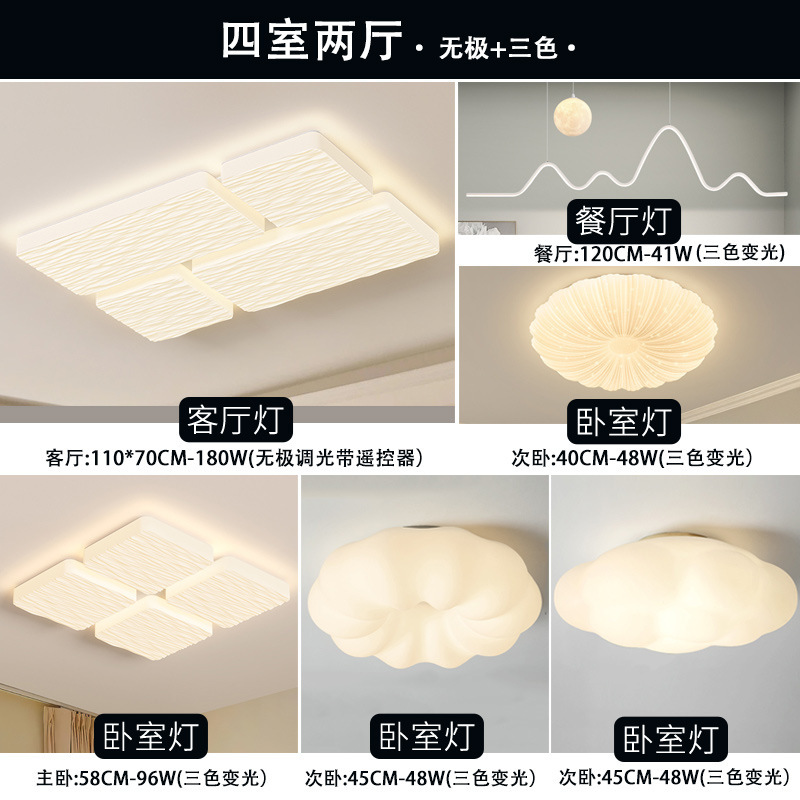 四室两厅 · 无极+三色 ·

客厅灯

客厅:110*70CM-180W(无极调光带遥控器)

餐厅灯

餐厅:120CM-41W(三色变光)

卧室灯

次卧:40CM-48W(三色变光)

卧室灯

主卧:58CM-96W(三色变光)

卧室灯

次卧:45CM-48W(三色变光)

卧室灯

次卧:45CM-48W(三色变光)