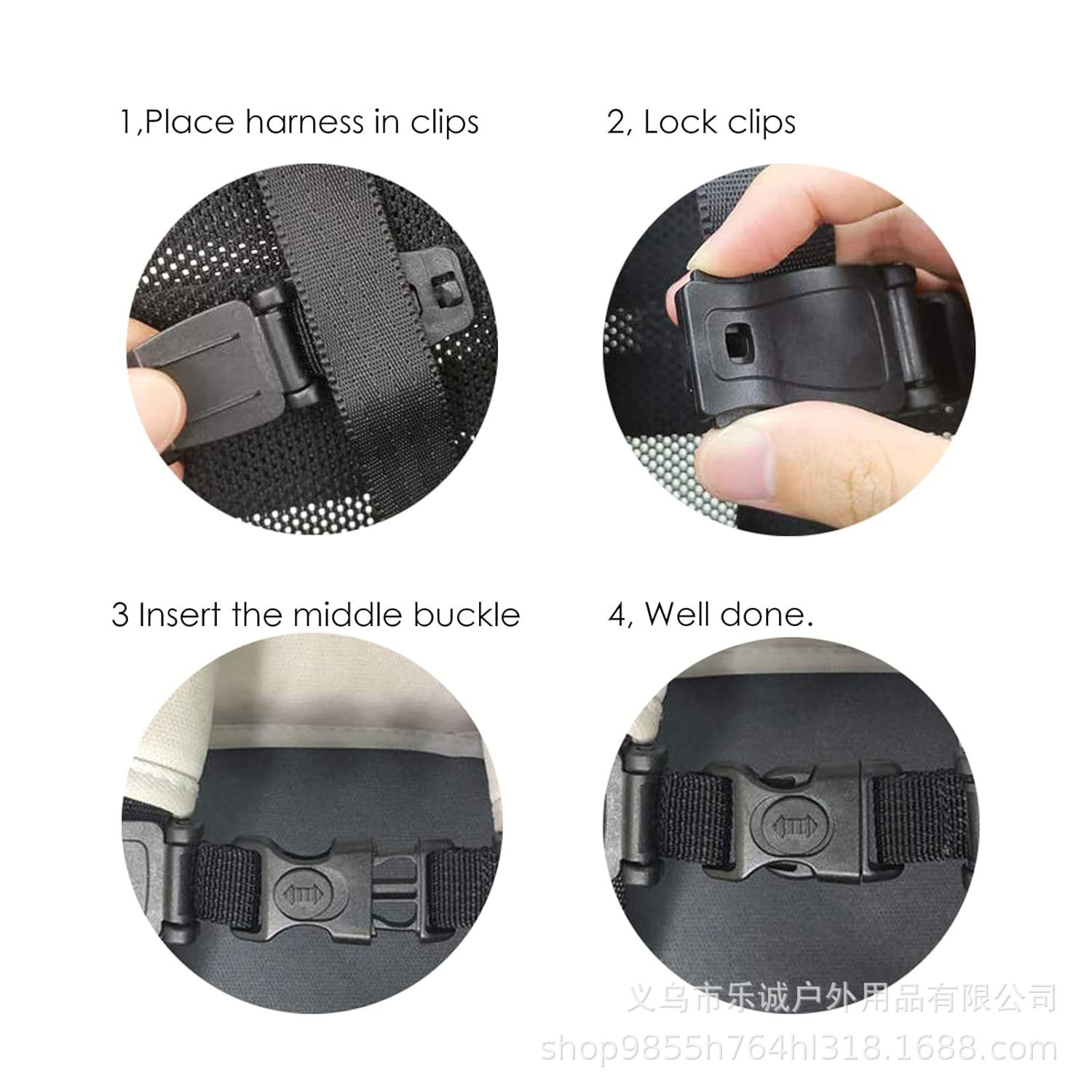 1,Place harness in clips

2, Lock clips

3 Insert the middle buckle

4, Well done.

义乌市乐诚户外用品有限公司
shop9855h764hl318.1688.com