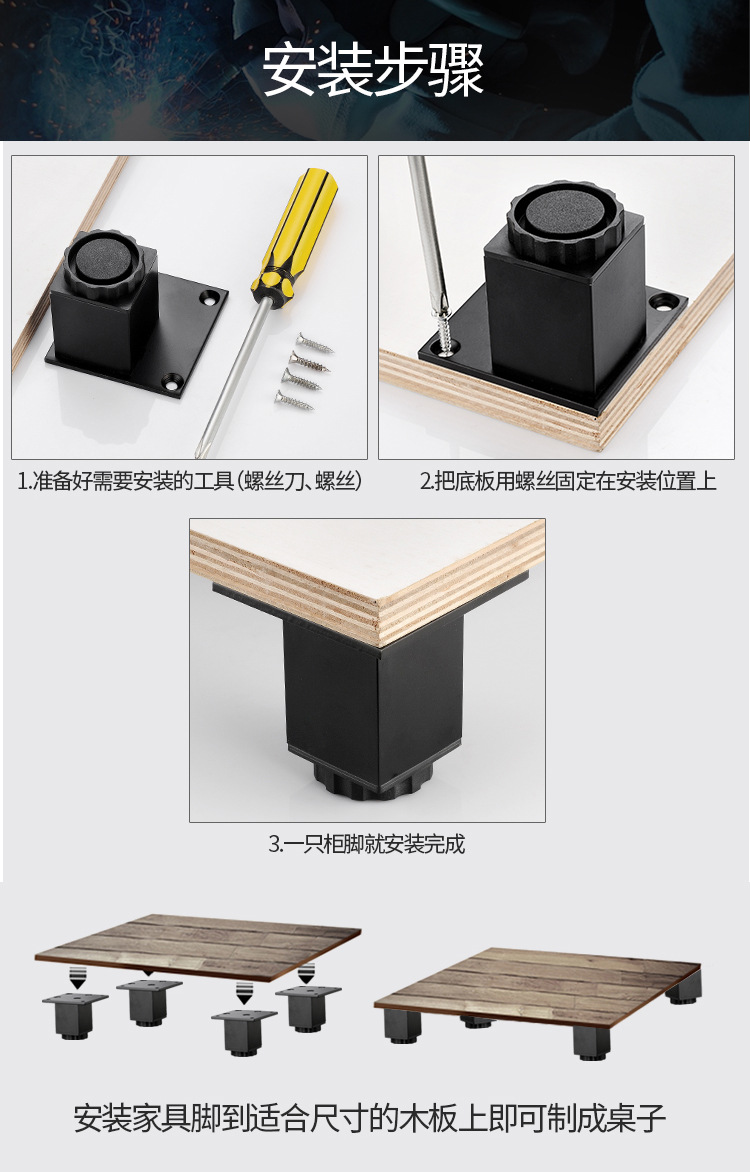 安装步骤

1.准备好需要安装的工具（螺丝刀、螺丝）

2.把底板用螺丝固定在安装位置上

3.一只柜脚就安装完成

安装家具脚到适合尺寸的木板上即可制成桌子