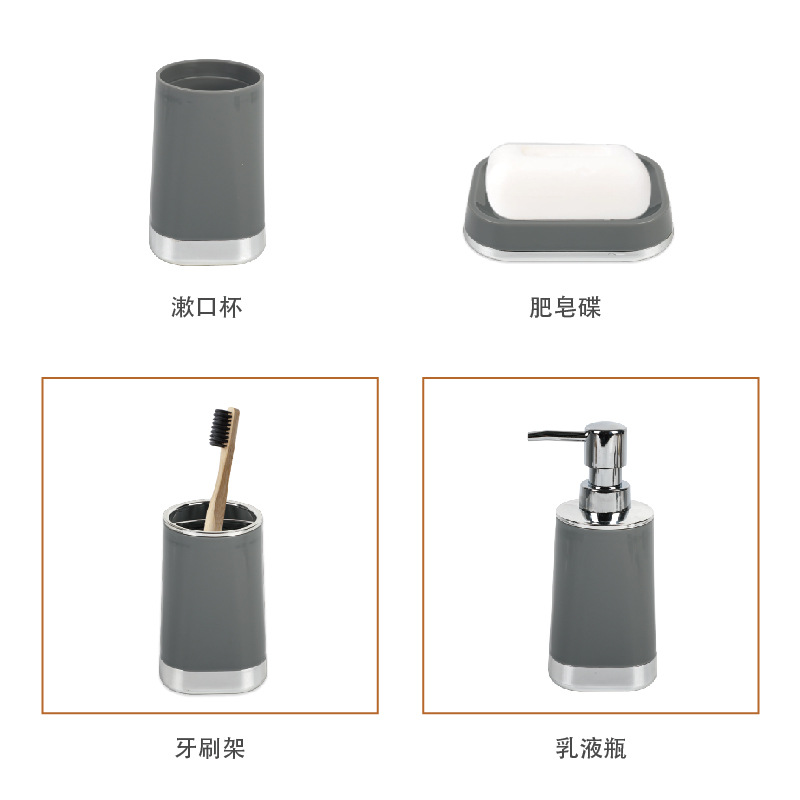 漱口杯

肥皂碟

牙刷架

乳液瓶