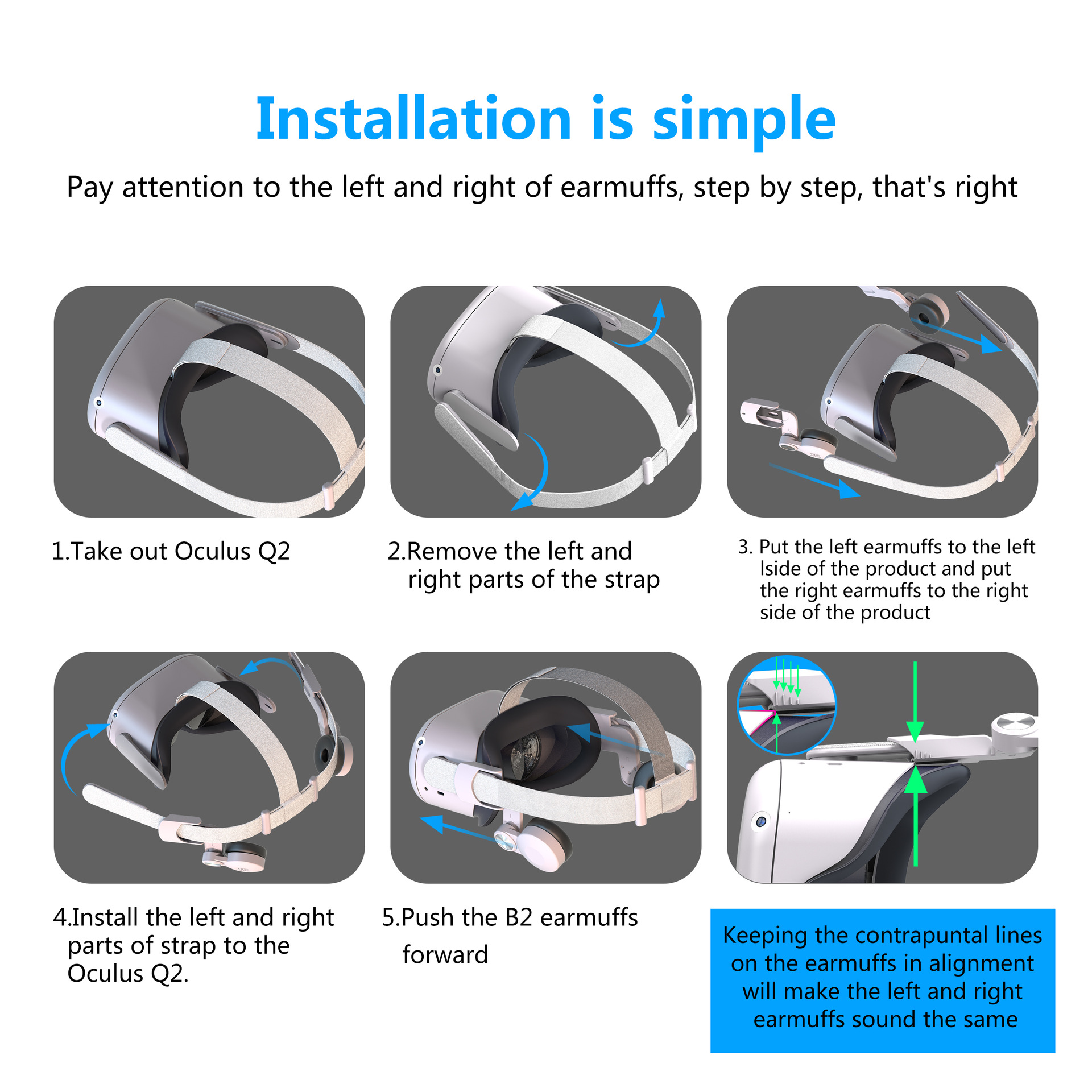 Installation is simple

Pay attention to the left and right of earmuffs, step by step, that's right

1.Take out Oculus Q2

2.Remove the left and right parts of the strap

3. Put the left earmuffs to the left lside of the product and put the right earmuffs to the right side of the product

4.Install the left and right parts of strap to the Oculus Q2.

5.Push the B2 earmuffs forward

Keeping the contrapuntal lines on the earmuffs in alignment will make the left and right earmuffs sound the same