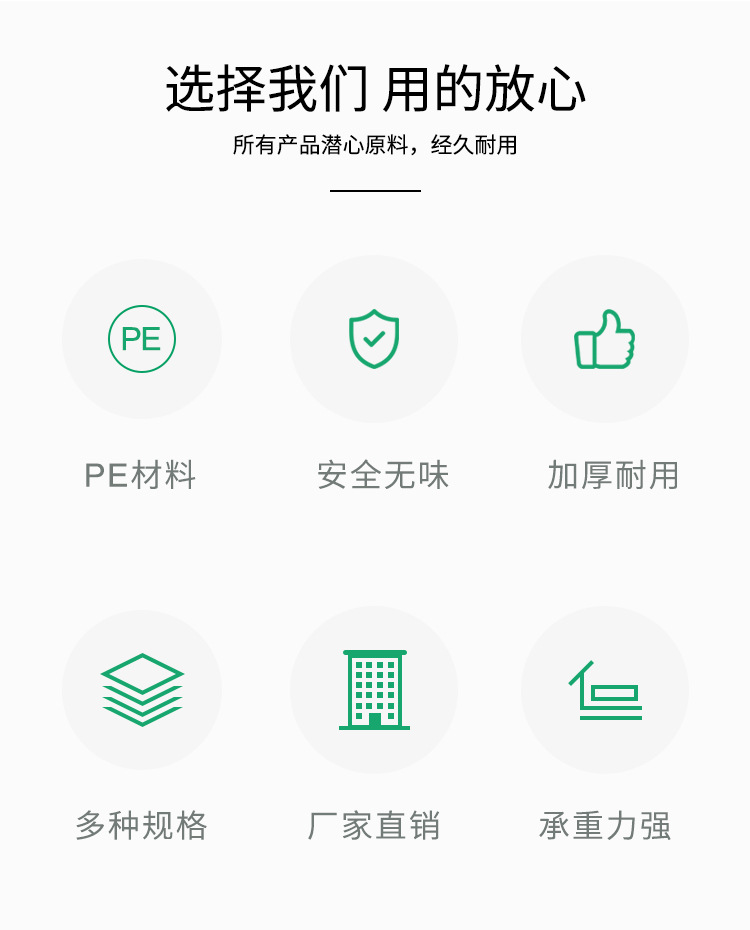 选择我们 用的放心

所有产品潜心原料，经久耐用

PE

PE材料

安全无味

加厚耐用

多种规格

厂家直销

承重力强